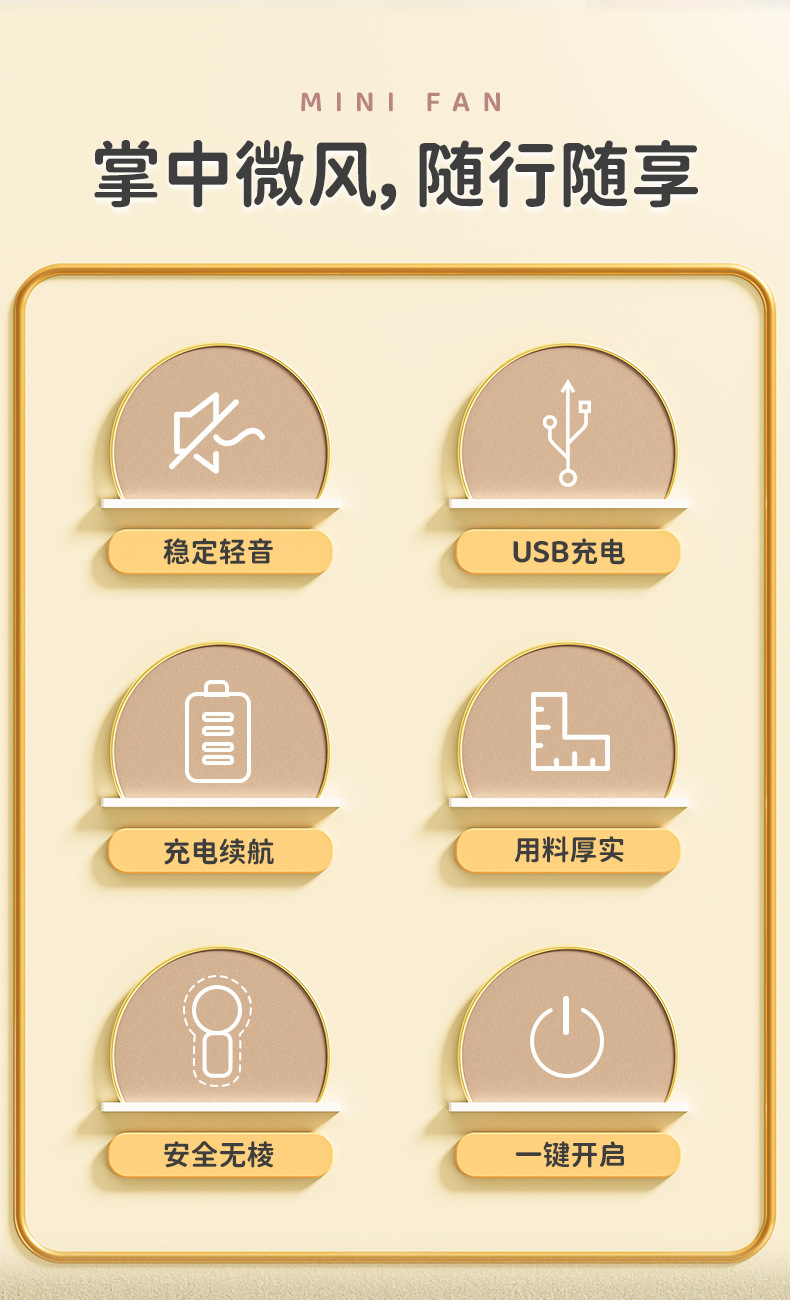 MINI FAN

掌中微风，随行随享

稳定轻音

USB充电

充电续航

用料厚实

安全无棱

一键开启