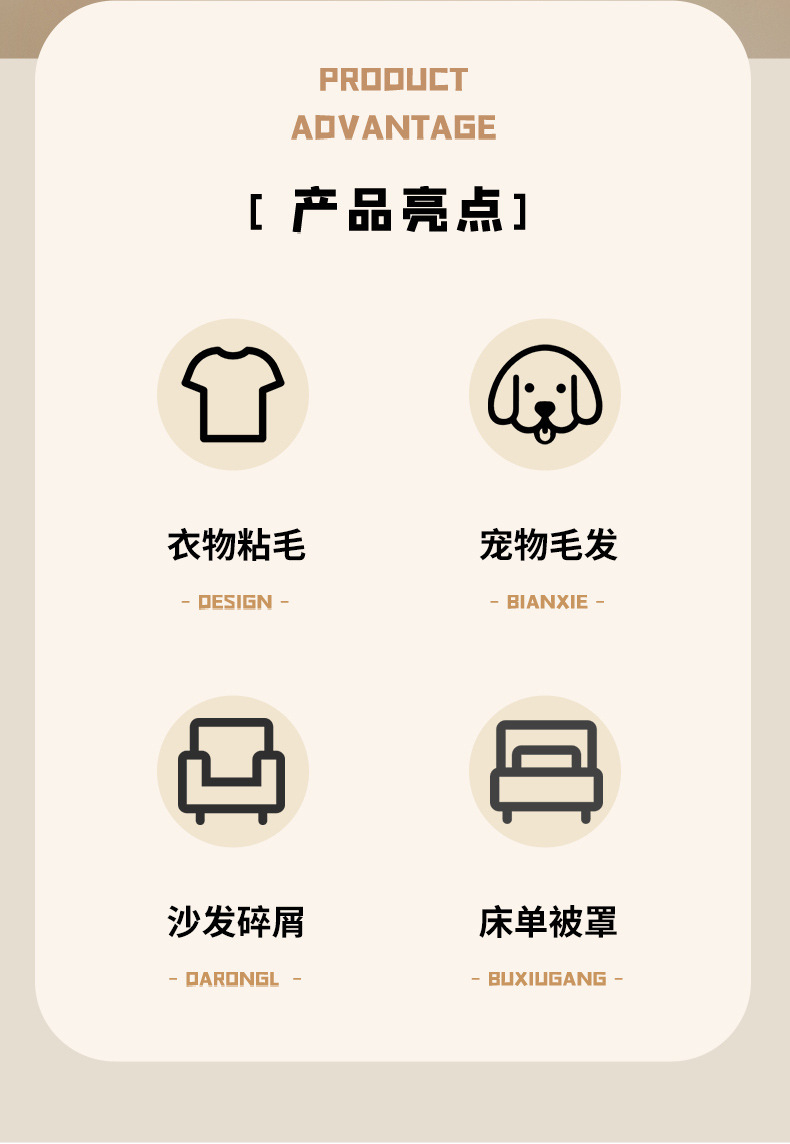 PRODUCT
ADVANTAGE

[ 产品亮点 ]

衣物粘毛

- DESIGN -

宠物毛发

- BIANXIE -

沙发碎屑

- DARONGL -

床单被罩

- BUXIUGANG -