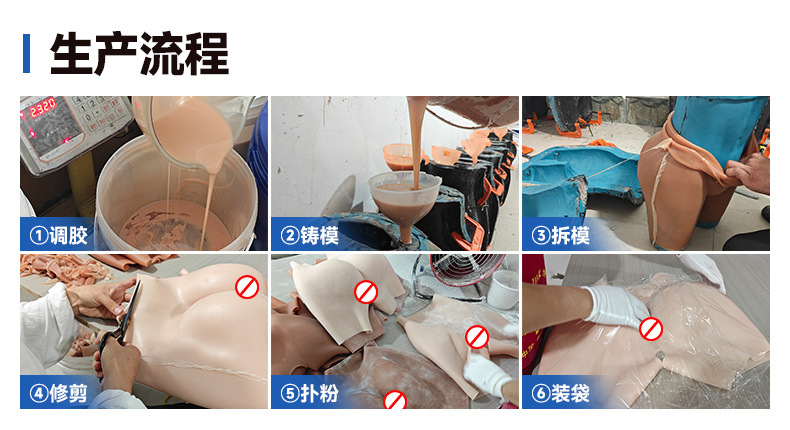 生产流程

2320

①调胶

②铸模

③拆模

④修剪

⑤扑粉

⑥装袋