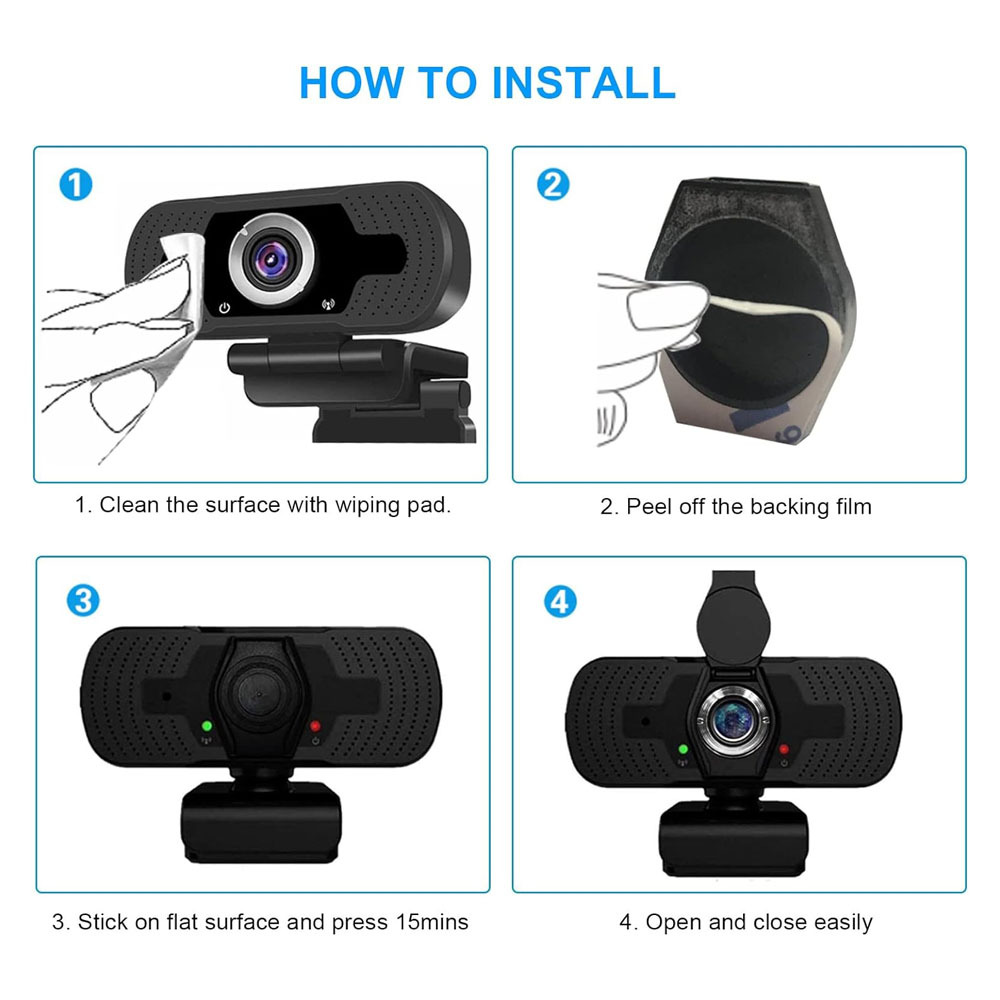 HOW TO INSTALL

1

1. Clean the surface with wiping pad.

2

2. Peel off the backing film

3

3. Stick on flat surface and press 15mins

4

4. Open and close easily