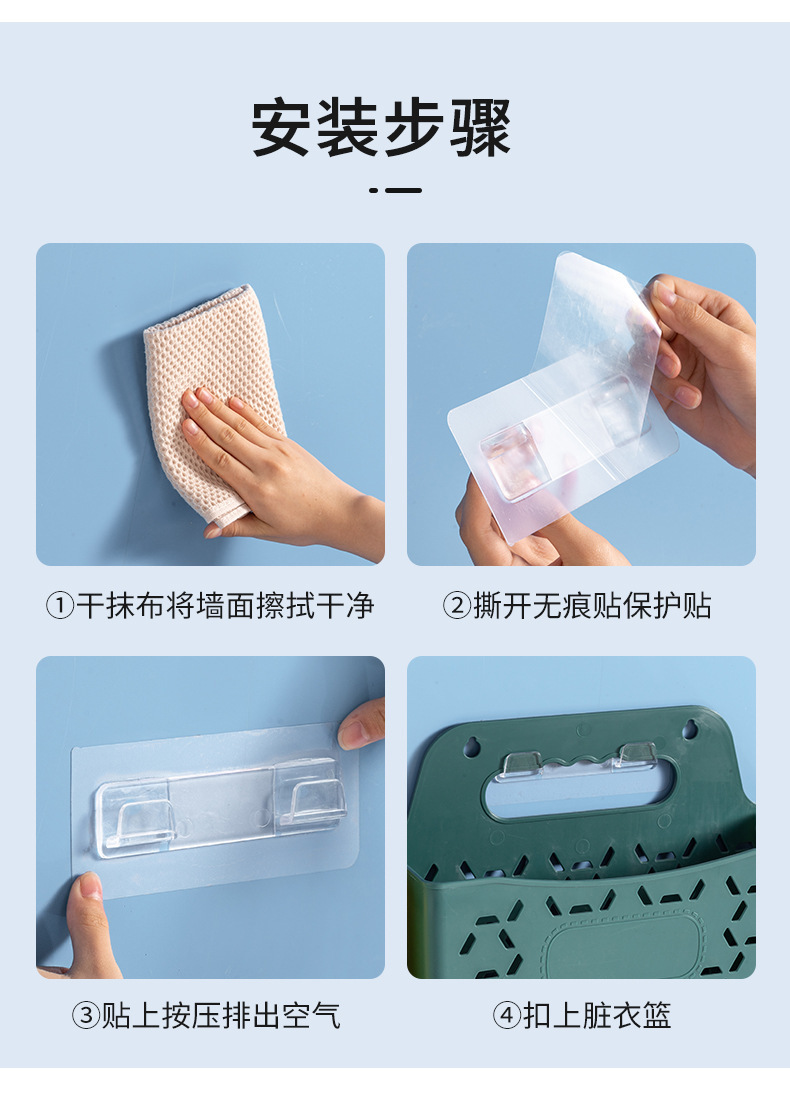 安装步骤

①干抹布将墙面擦拭干净

②撕开无痕贴保护贴

③贴上按压排出空气

④扣上脏衣篮