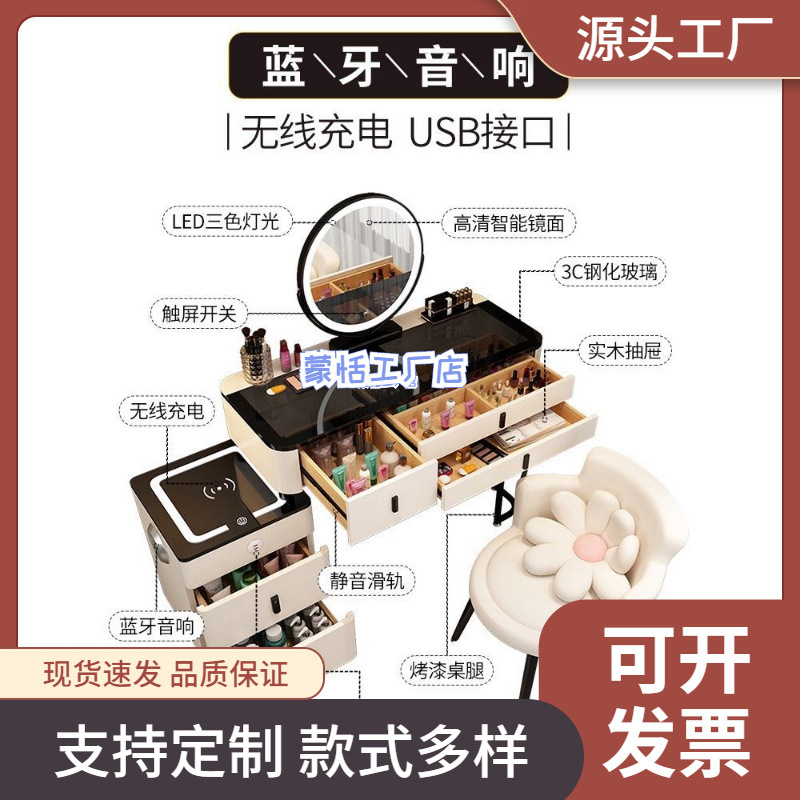 源头工厂

蓝\牙\音\响

|无线充电 USB接口|

LED三色灯光

高清智能镜面

3C钢化玻璃

触屏开关

实木抽屉

蒙恬工厂店

无线充电

静音滑轨

蓝牙音响

烤漆桌腿

现货速发 品质保证

支持定制 款式多样

可开发票