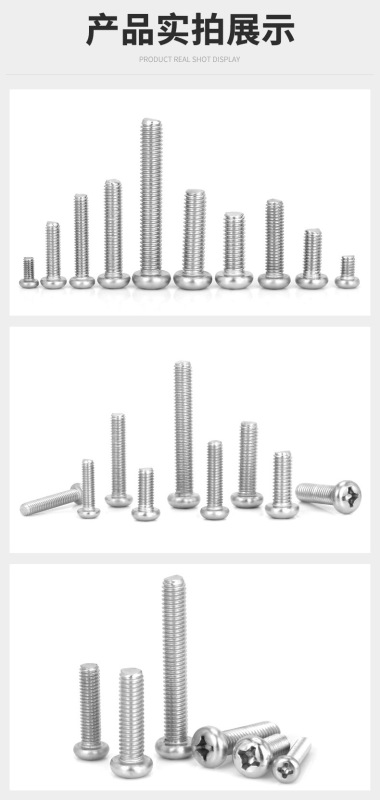 产品实拍展示

PRODUCT REAL SHOT DISPLAY