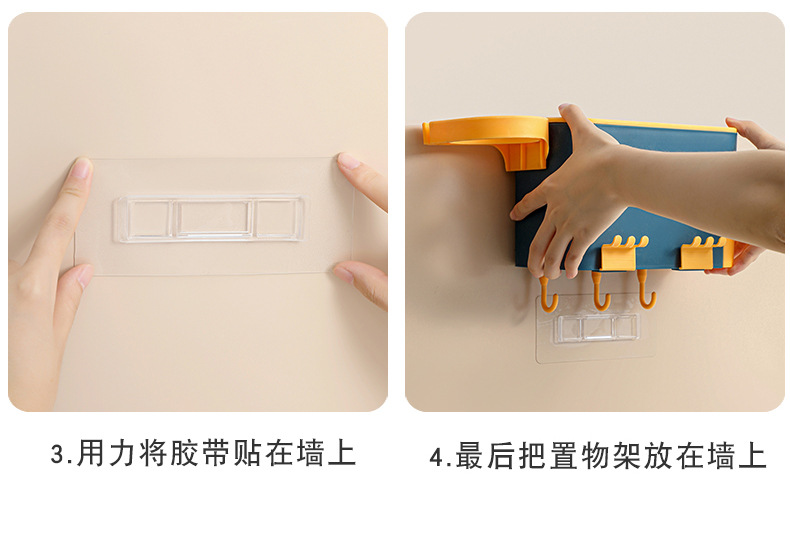 3.用力将胶带贴在墙上

4.最后把置物架放在墙上