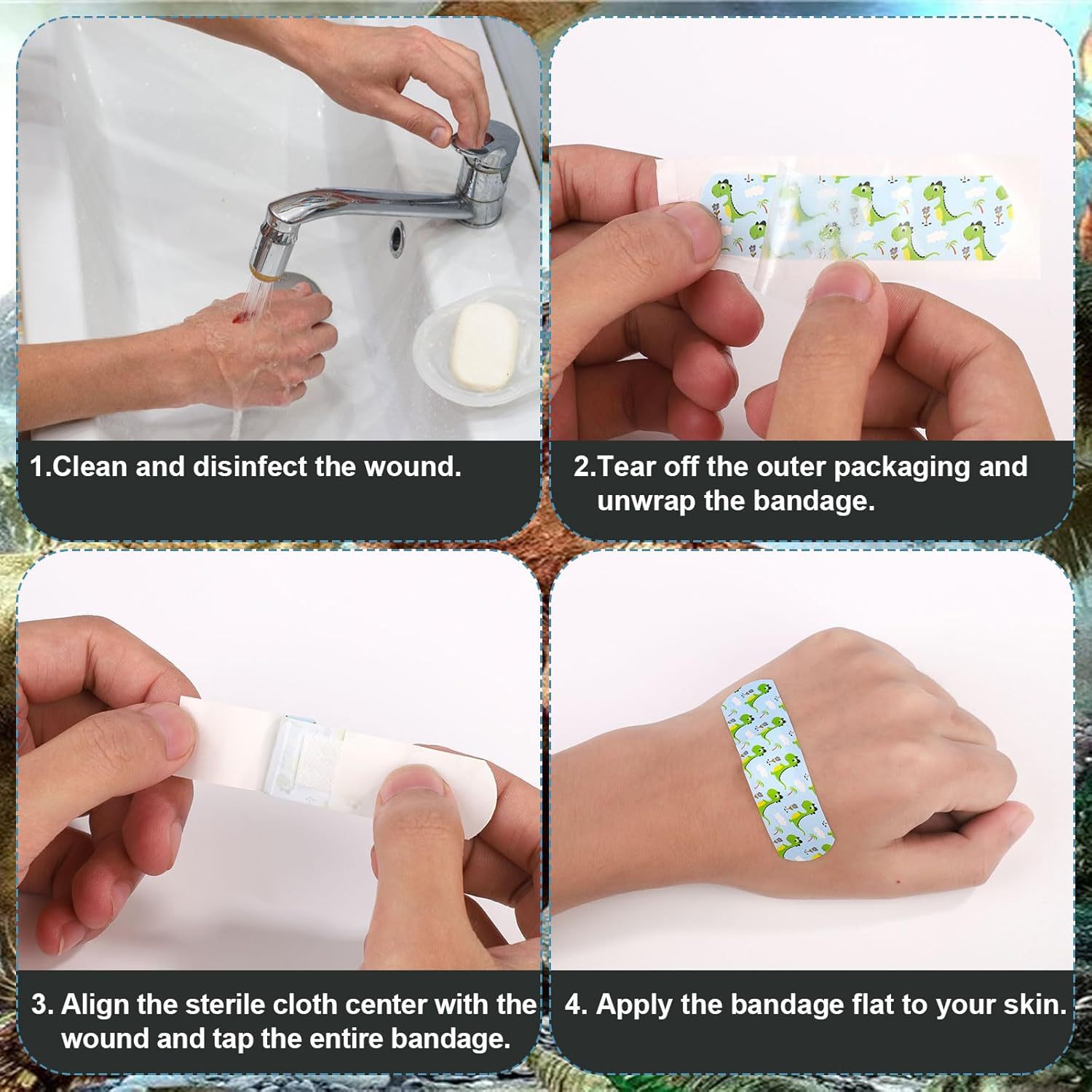 1.Clean and disinfect the wound.

2.Tear off the outer packaging and unwrap the bandage.

3. Align the sterile cloth center with the wound and tap the entire bandage.

4. Apply the bandage flat to your skin.