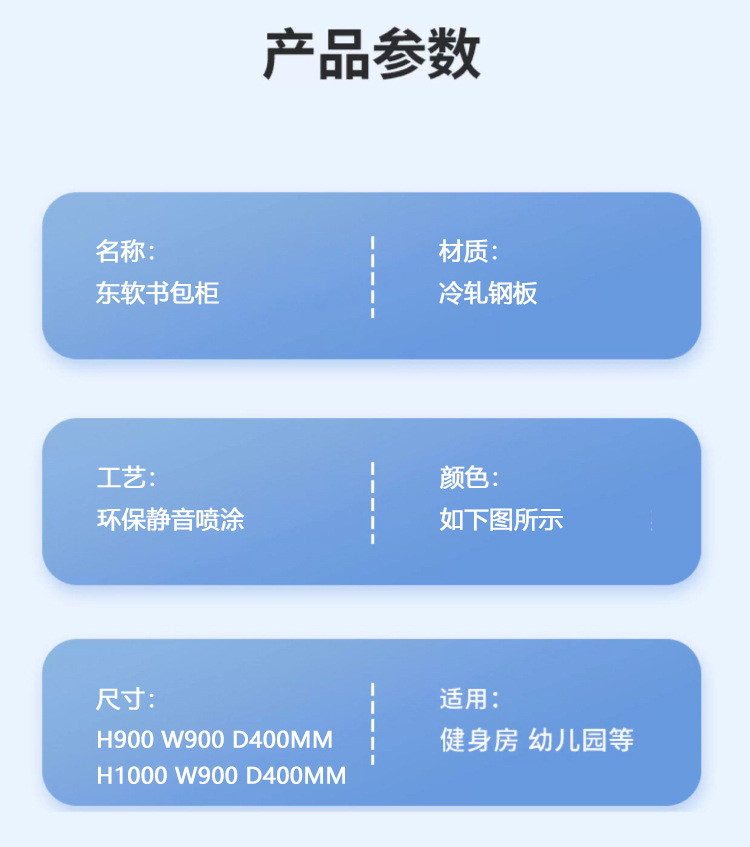 产品参数

名称:
东软书包柜

材质:
冷轧钢板

工艺:
环保静音喷涂

颜色:
如下图所示

尺寸:
H900 W900 D400MM
H1000 W900 D400MM

适用:
健身房 幼儿园等