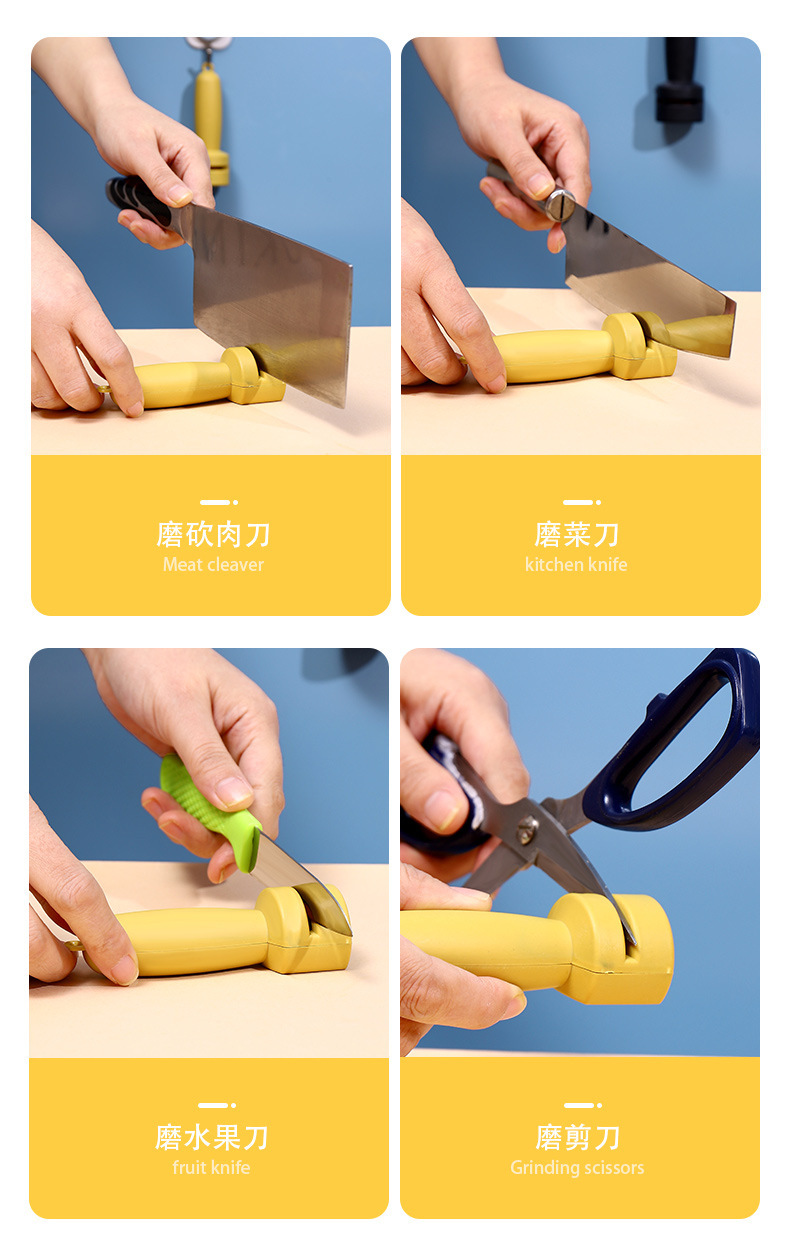 磨砍肉刀
Meat cleaver

磨菜刀
kitchen knife

磨水果刀
fruit knife

磨剪刀
Grinding scissors