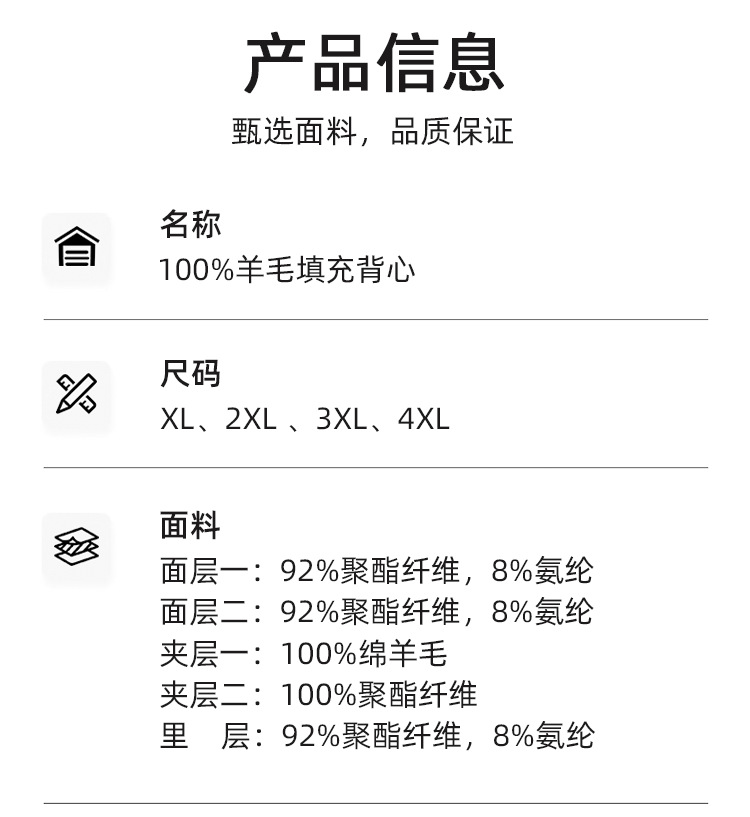 产品信息

甄选面料，品质保证

名称

100%羊毛填充背心

尺码

XL、2XL、3XL、4XL

面料

面层一：92%聚酯纤维，8%氨纶
面层二：92%聚酯纤维，8%氨纶
夹层一：100%绵羊毛
夹层二：100%聚酯纤维
里 层：92%聚酯纤维，8%氨纶