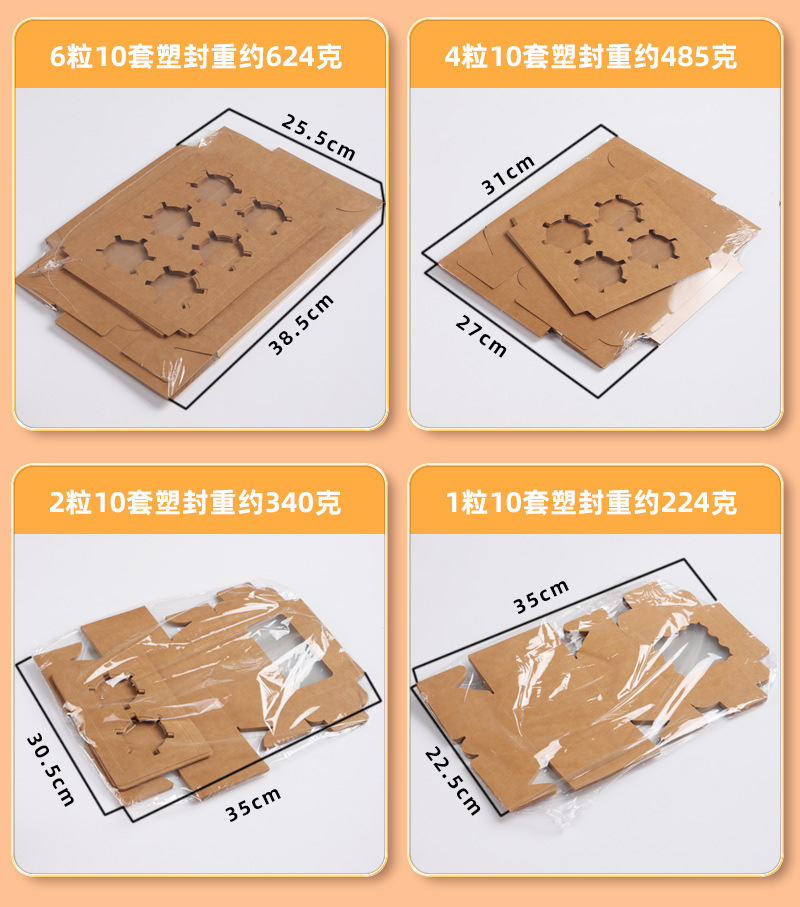 6粒10套塑封重约624克

25.5cm

38.5cm

4粒10套塑封重约485克

31cm

27cm

2粒10套塑封重约340克

30.5cm

35cm

1粒10套塑封重约224克

35cm

22.5cm