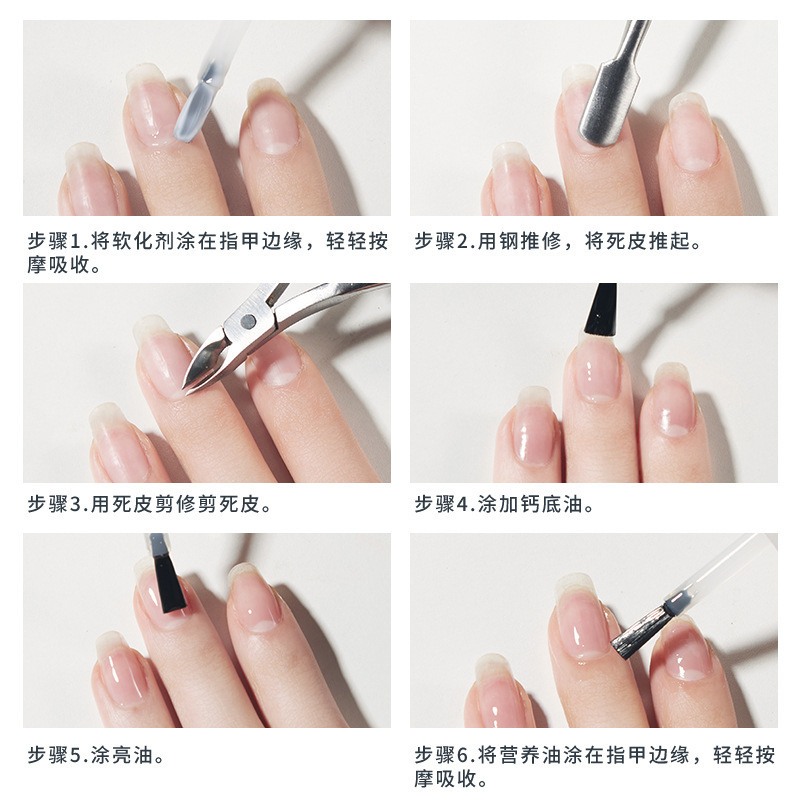 步骤1.将软化剂涂在指甲边缘，轻轻按摩吸收。

步骤2.用钢推修，将死皮推起。

步骤3.用死皮剪修剪死皮。

步骤4.涂加钙底油。

步骤5.涂亮油。

步骤6.将营养油涂在指甲边缘，轻轻按摩吸收。