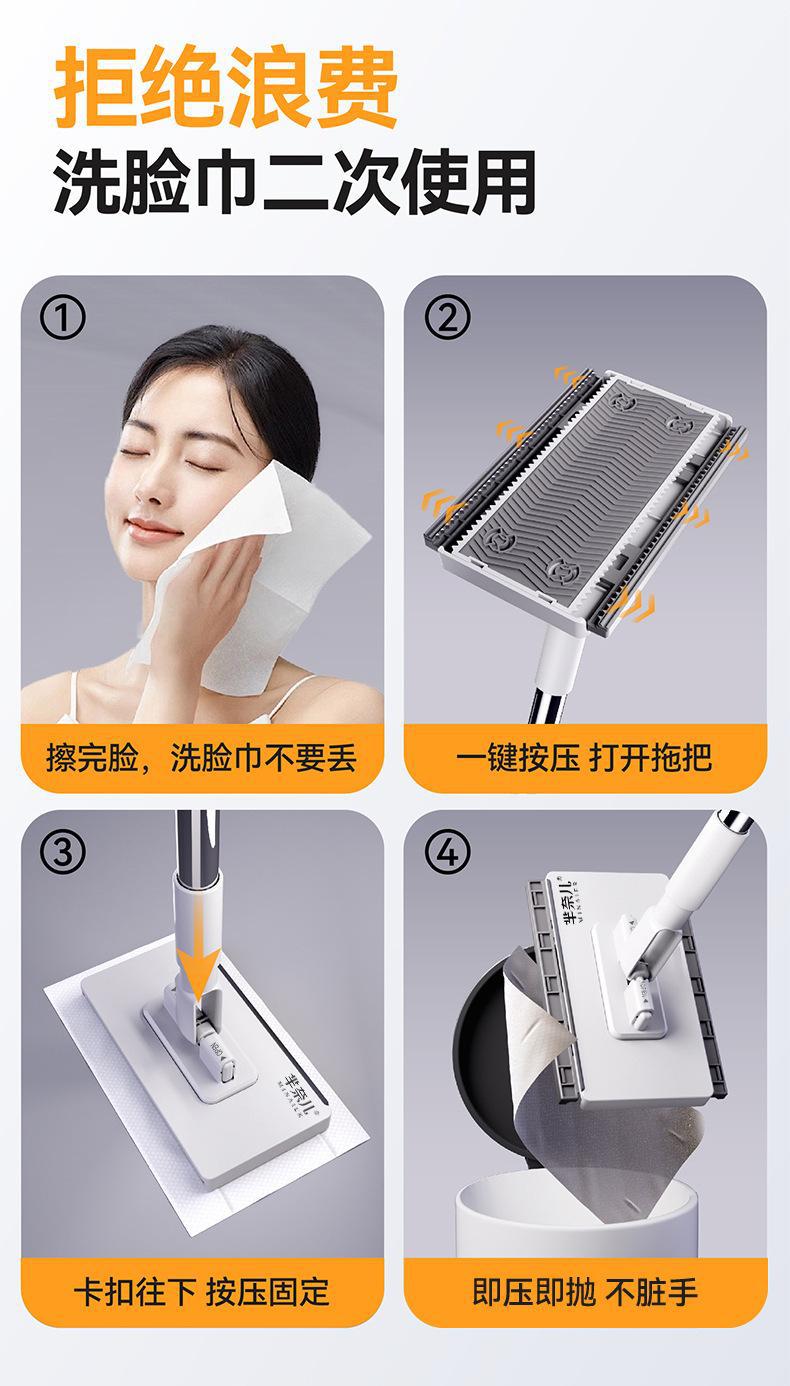 拒绝浪费
洗脸巾二次使用

①
擦完脸，洗脸巾不要丢

②
一键按压 打开拖把

③
芈奈儿
MINAIER
卡扣往下 按压固定

④
芈奈儿
MINAIER
即压即抛 不脏手