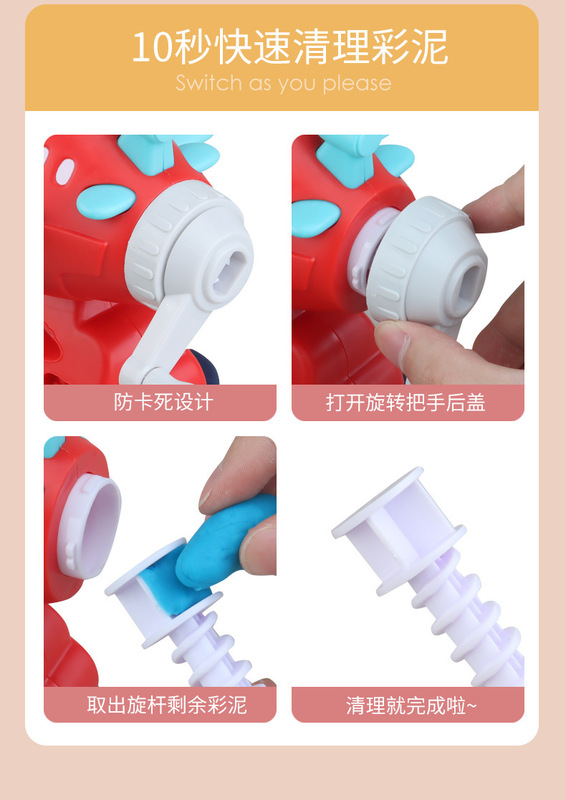 10秒快速清理彩泥
Switch as you please

防卡死设计

打开旋转把手后盖

取出旋杆剩余彩泥

清理就完成啦~