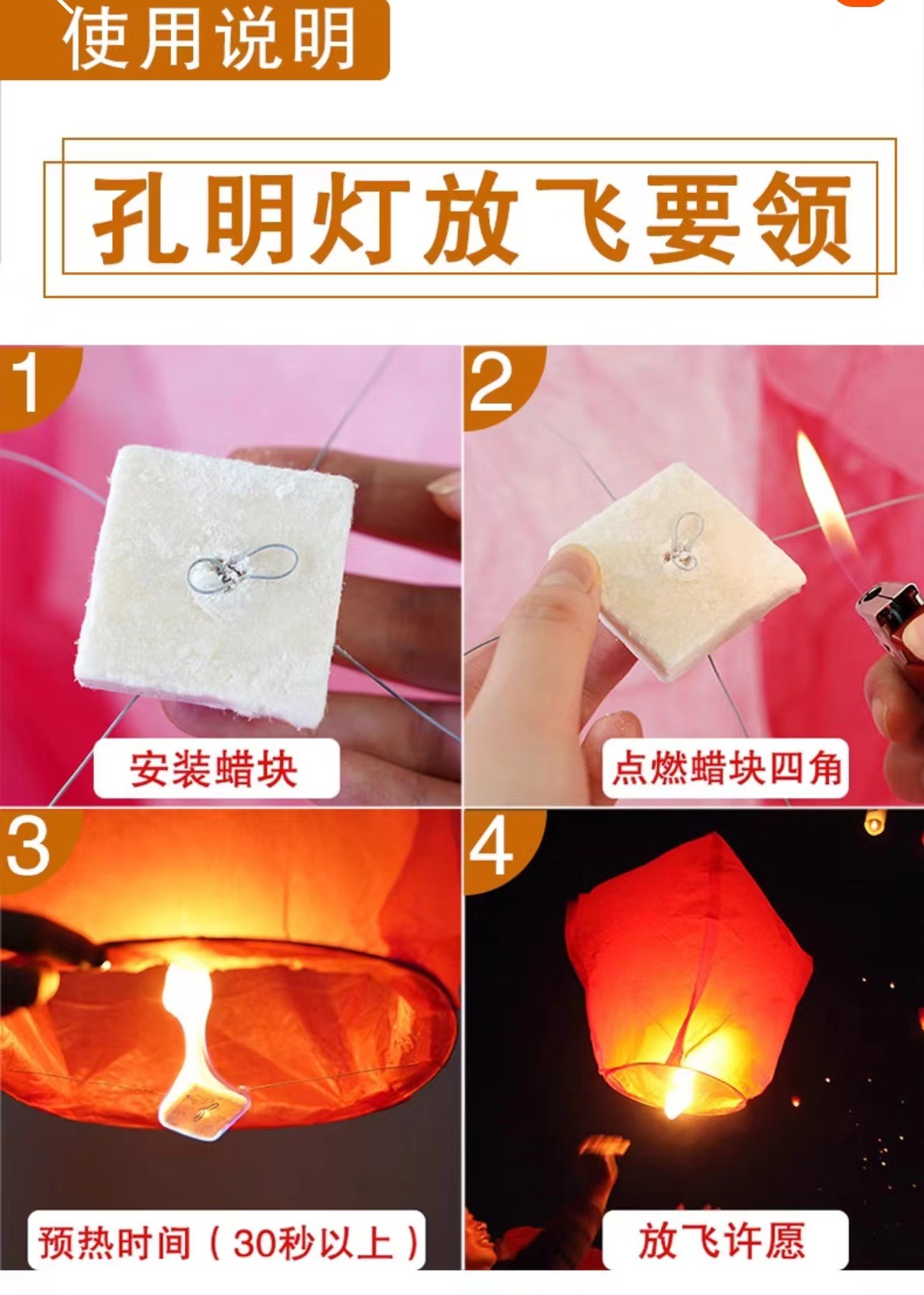 使用说明

孔明灯放飞要领

1
安装蜡块

2
点燃蜡块四角

3
预热时间（30秒以上）

4
放飞许愿