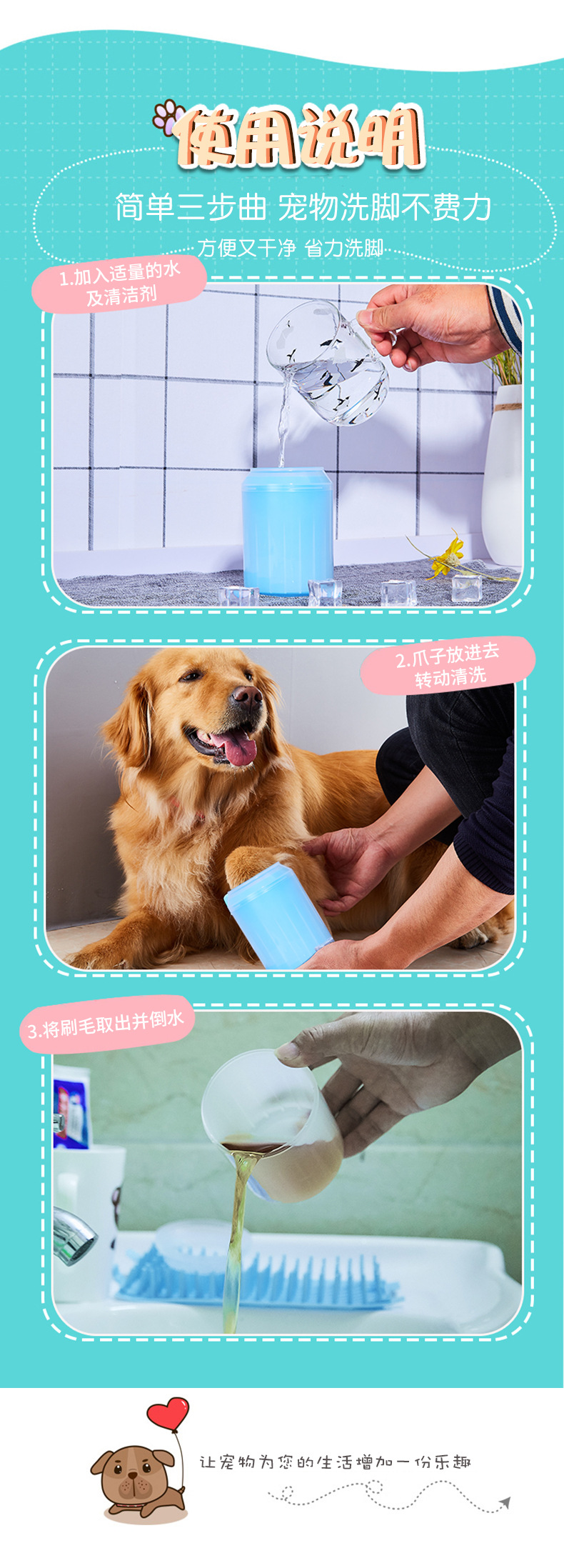 使用说明

简单三步曲 宠物洗脚不费力

方便又干净 省力洗脚

1.加入适量的水及清洁剂

2.爪子放进去转动清洗

3.将刷毛取出并倒水

让宠物为您的生活增加一份乐趣