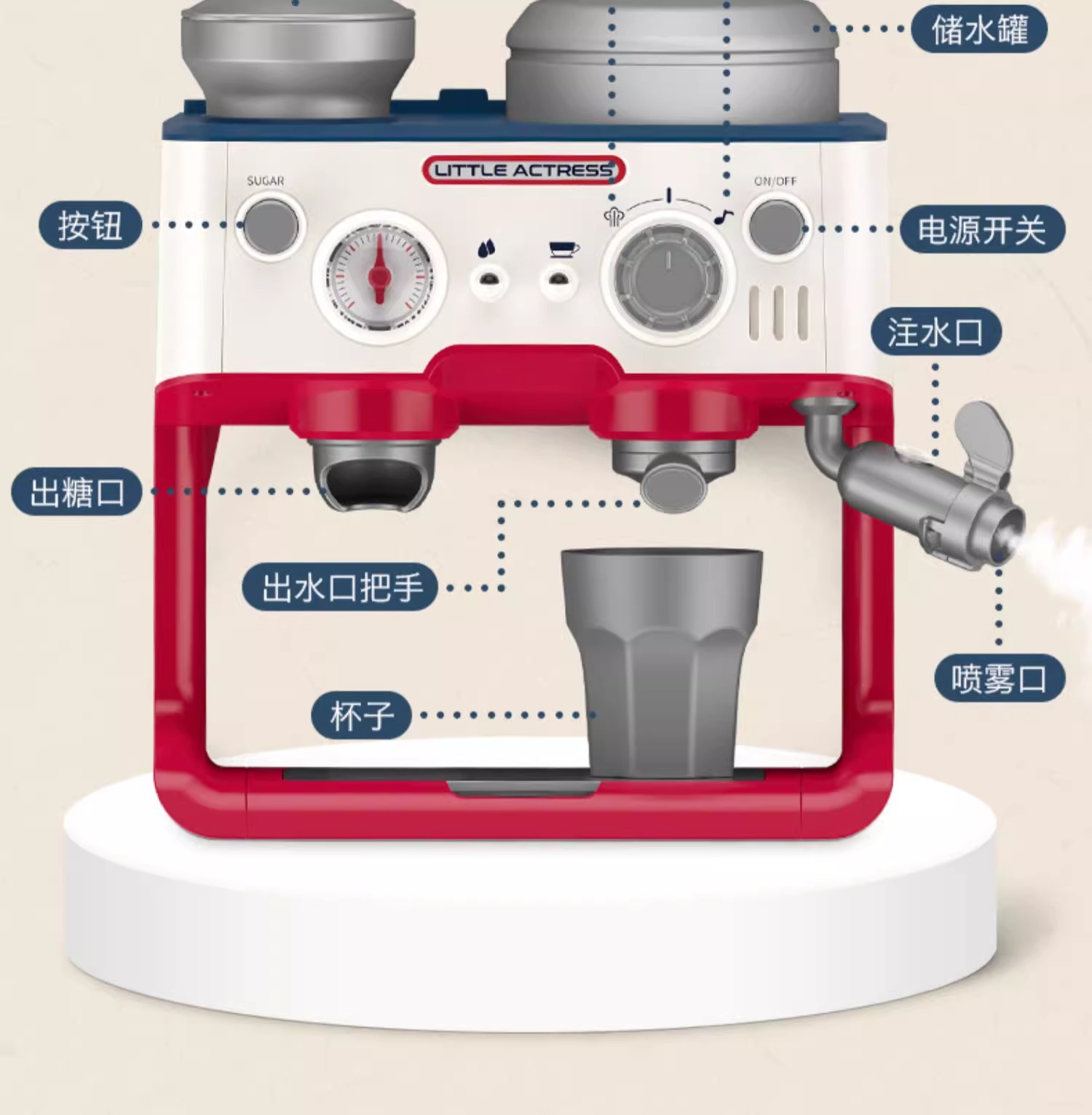 储水罐

LITTLE ACTRESS

SUGAR

ON/OFF

按钮

电源开关

注水口

出糖口

出水口把手

喷雾口

杯子