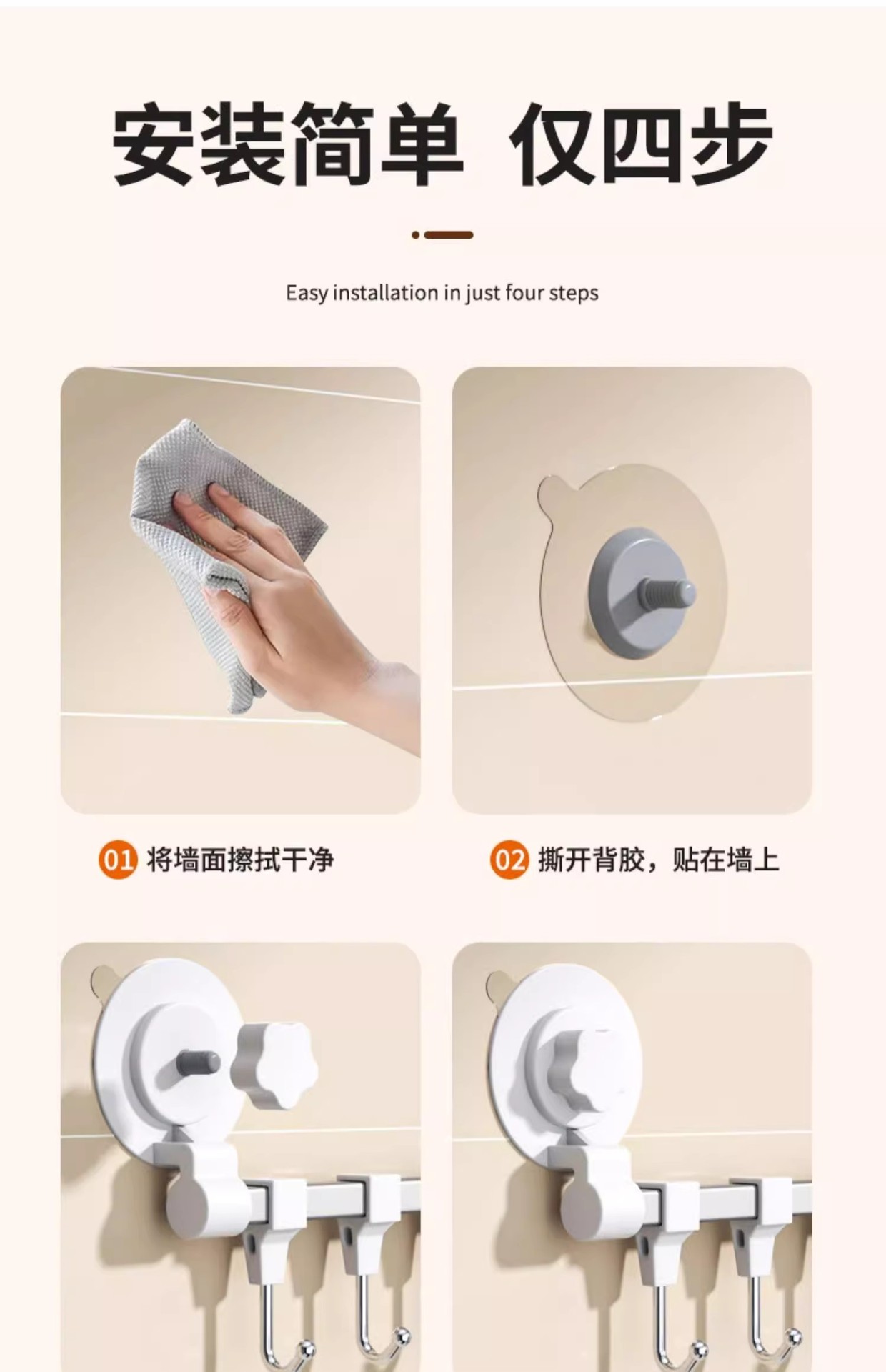 安装简单 仅四步

Easy installation in just four steps

01 将墙面擦拭干净

02 撕开背胶，贴在墙上