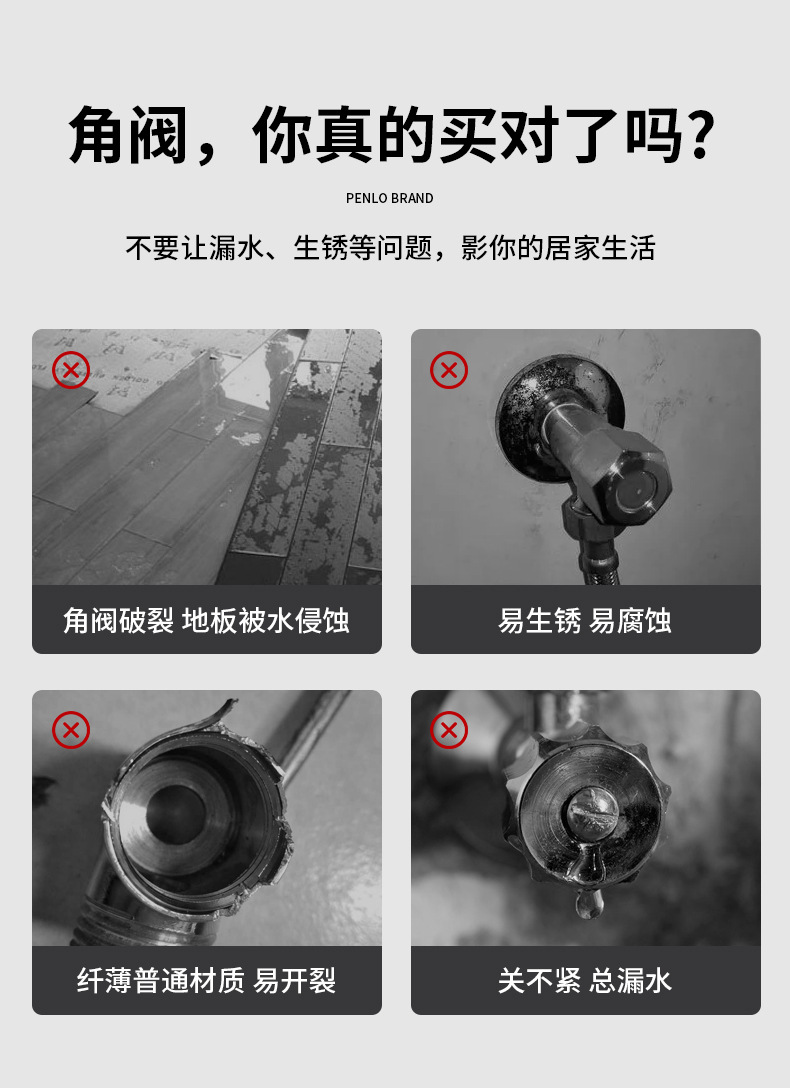 角阀，你真的买对了吗？

PENLO BRAND

不要让漏水、生锈等问题，影你的居家生活

角阀破裂 地板被水侵蚀

易生锈 易腐蚀

纤薄普通材质 易开裂

关不紧 总漏水