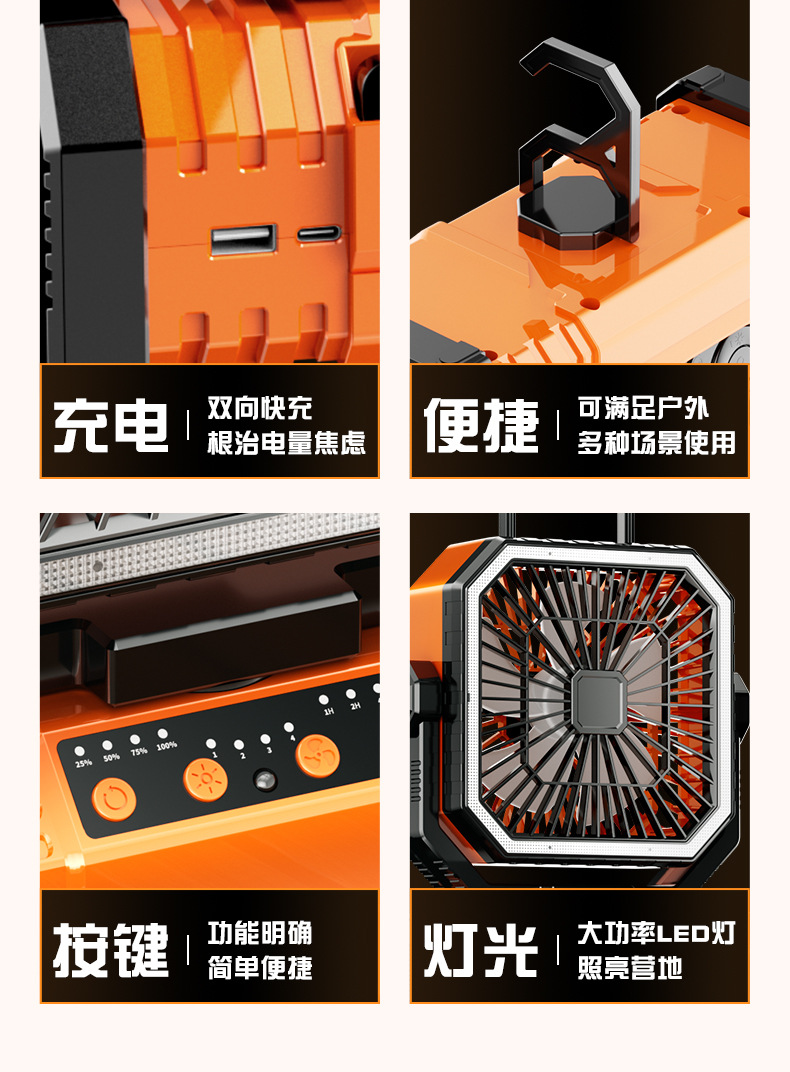 充电
双向快充
根治电量焦虑

便捷
可满足户外
多种场景使用

25%
50%
75%
100%
1
2
3
4
1H
2H

按键
功能明确
简单便捷

灯光
大功率LED灯
照亮营地