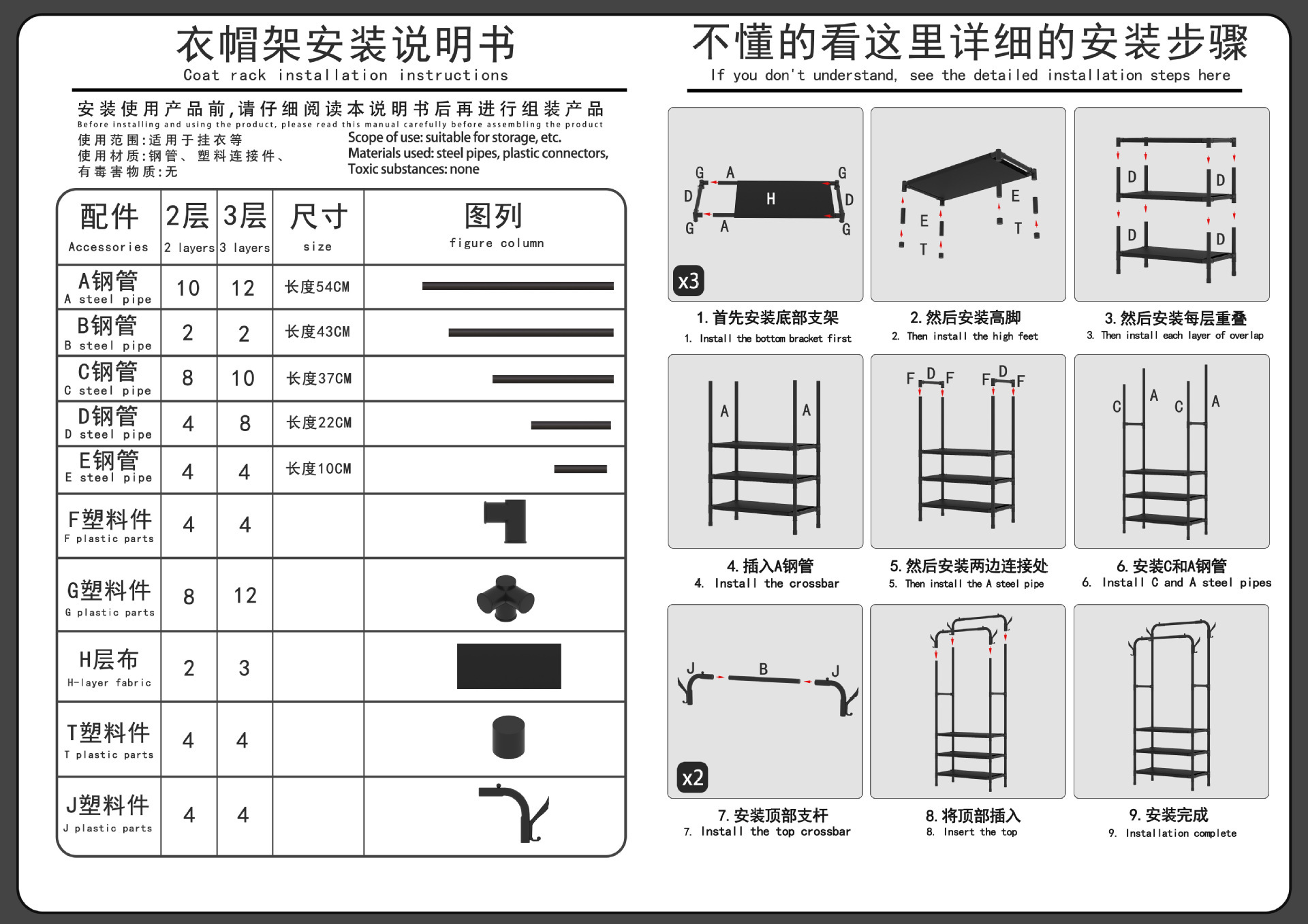 衣帽架安装说明书
Coat rack installation instructions

安装使用产品前,请仔细阅读本说明书后再进行组装产品
Before installing and using the product, please read this manual carefully before assembling the product

使用范围:适用于挂衣等
使用材质:钢管、塑料连接件、
有毒害物质:无

Scope of use: suitable for storage, etc.
Materials used: steel pipes, plastic connectors,
Toxic substances: none

| 配件 Accessories | 2层 2 layers | 3层 3 layers | 尺寸 size | 图列 figure column |
|---|---|---|---|---|
| A钢管 A steel pipe | 10 | 12 | 长度54CM | |
| B钢管 B steel pipe | 2 | 2 | 长度43CM | |
| C钢管 C steel pipe | 8 | 10 | 长度37CM | |
| D钢管 D steel pipe | 4 | 8 | 长度22CM | |
| E钢管 E steel pipe | 4 | 4 | 长度10CM | |
| F塑料件 F plastic parts | 4 | 4 | | |
| G塑料件 G plastic parts | 8 | 12 | | |
| H层布 H-layer fabric | 2 | 3 | | |
| T塑料件 T plastic parts | 4 | 4 | | |
| J塑料件 J plastic parts | 4 | 4 | | |

不懂的看这里详细的安装步骤
If you don't understand, see the detailed installation steps here

G A G D H D G A G
x3
1. 首先安装底部支架
1. Install the bottom bracket first

E E T T
2. 然后安装高脚
2. Then install the high feet

D D D D
3. 然后安装每层重叠
3. Then install each layer of overlap

A A
4. 插入A钢管
4. Install the crossbar

F D F F D F
5. 然后安装两边连接处
5. Then install the A steel pipe

C A C A
6. 安装C和A钢管
6. Install C and A steel pipes

J B J
x2
7. 安装顶部支杆
7. Install the top crossbar

8. 将顶部插入
8. Insert the top

9. 安装完成
9. Installation complete