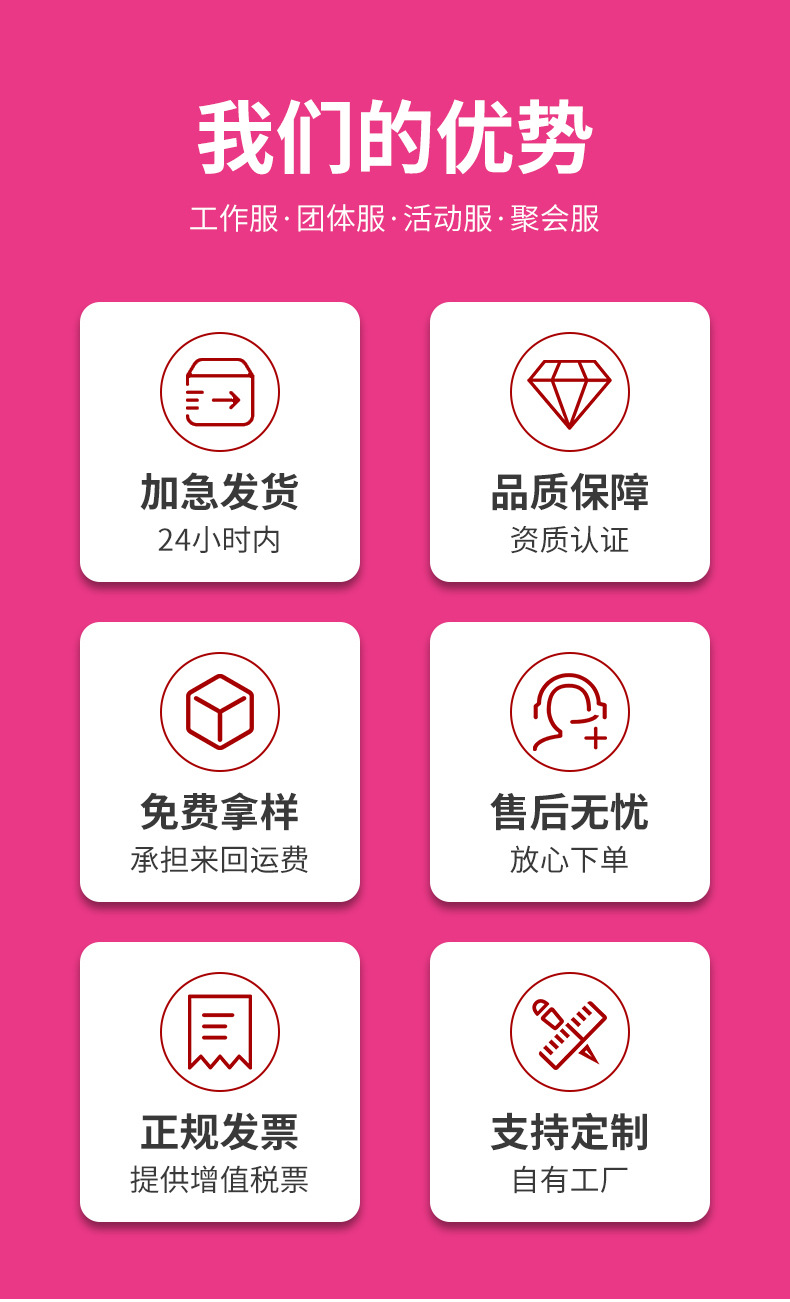 我们的优势

工作服·团体服·活动服·聚会服

加急发货
24小时内

品质保障
资质认证

免费拿样
承担来回运费

售后无忧
放心下单

正规发票
提供增值税票

支持定制
自有工厂