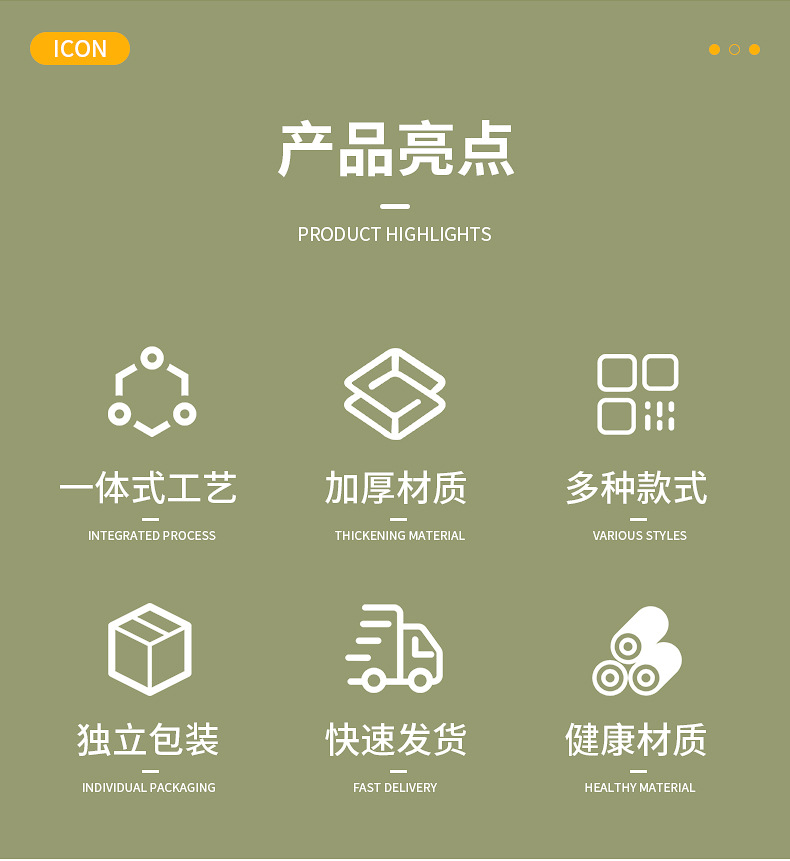 ICON

产品亮点

PRODUCT HIGHLIGHTS

一体式工艺

INTEGRATED PROCESS

加厚材质

THICKENING MATERIAL

多种款式

VARIOUS STYLES

独立包装

INDIVIDUAL PACKAGING

快速发货

FAST DELIVERY

健康材质

HEALTHY MATERIAL