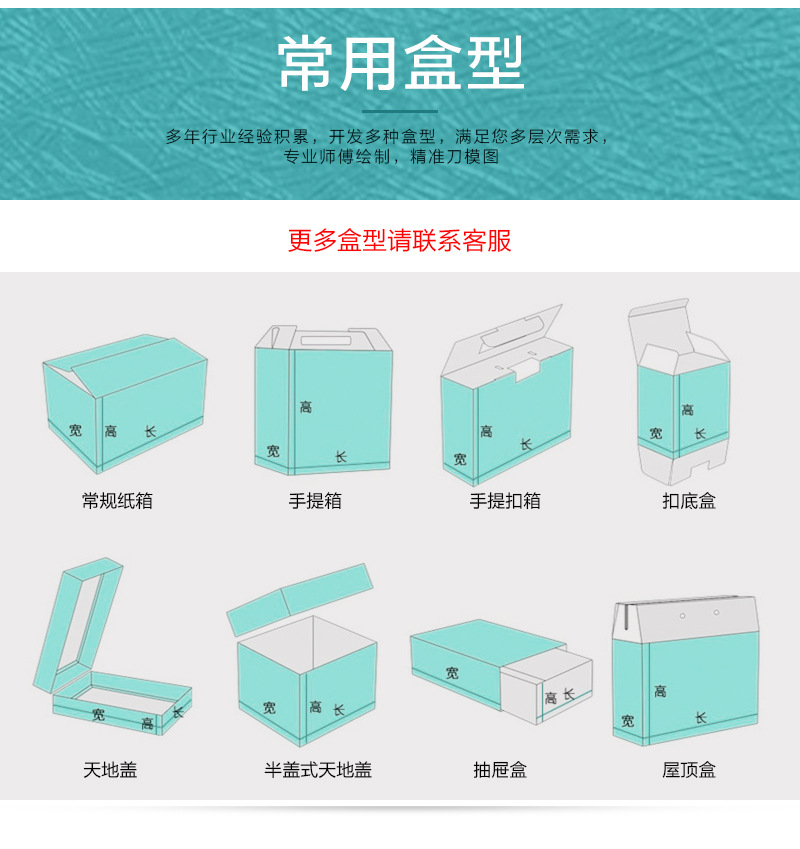 常用盒型

多年行业经验积累，开发多种盒型，满足您多层次需求，
专业师傅绘制，精准刀模图

更多盒型请联系客服

宽 高 长
常规纸箱

高
宽 长
手提箱

高
宽 长
手提扣箱

高
宽 长
扣底盒

宽 高 长
天地盖

宽 高 长
半盖式天地盖

宽
高 长
抽屉盒

高
宽 长
屋顶盒