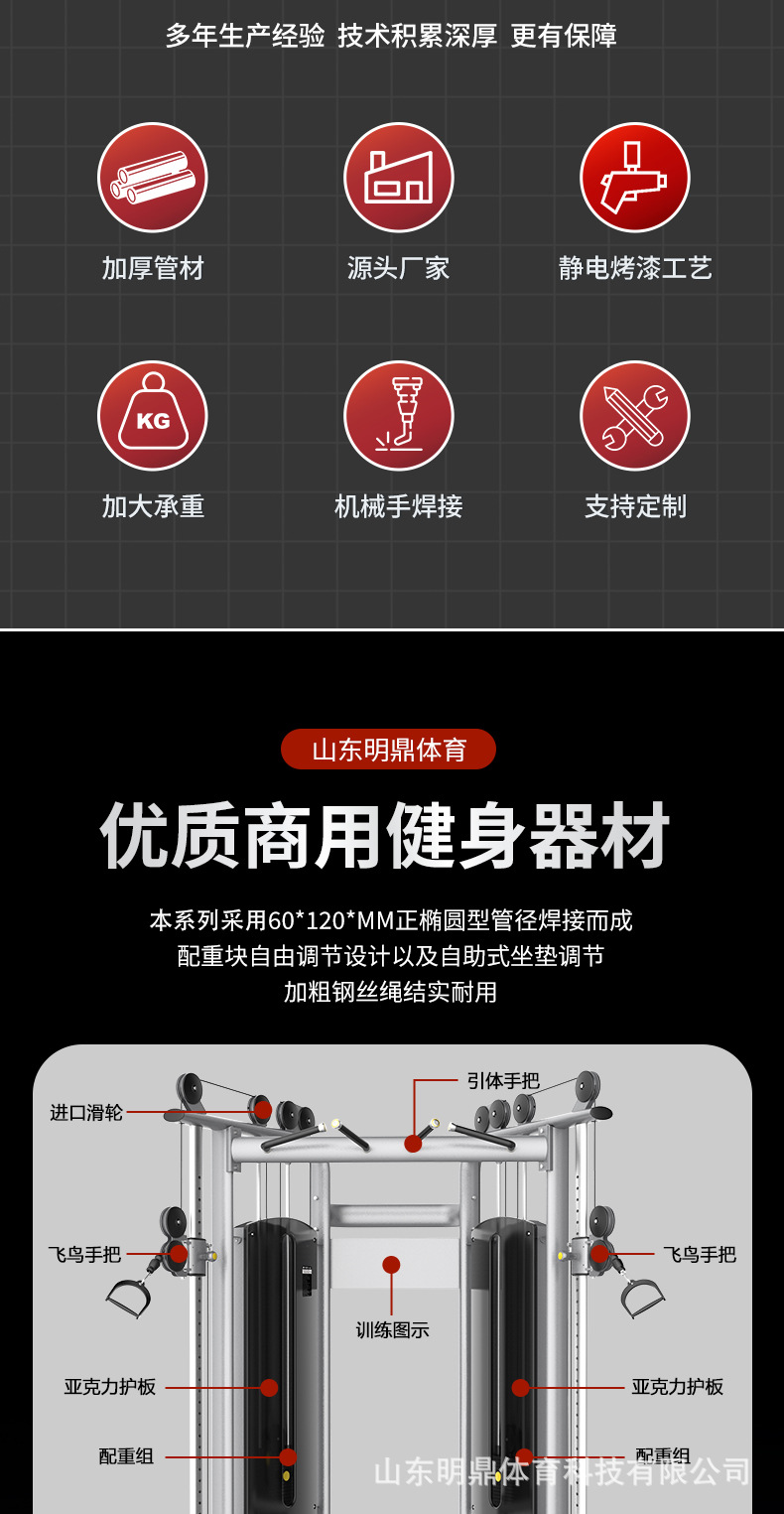 多年生产经验 技术积累深厚 更有保障

加厚管材

源头厂家

静电烤漆工艺

KG

加大承重

机械手焊接

支持定制

山东明鼎体育

优质商用健身器材

本系列采用60*120*MM正椭圆型管径焊接而成
配重块自由调节设计以及自助式坐垫调节
加粗钢丝绳结实耐用

进口滑轮

引体手把

飞鸟手把

飞鸟手把

训练图示

亚克力护板

亚克力护板

配重组

配重组

山东明鼎体育科技有限公司