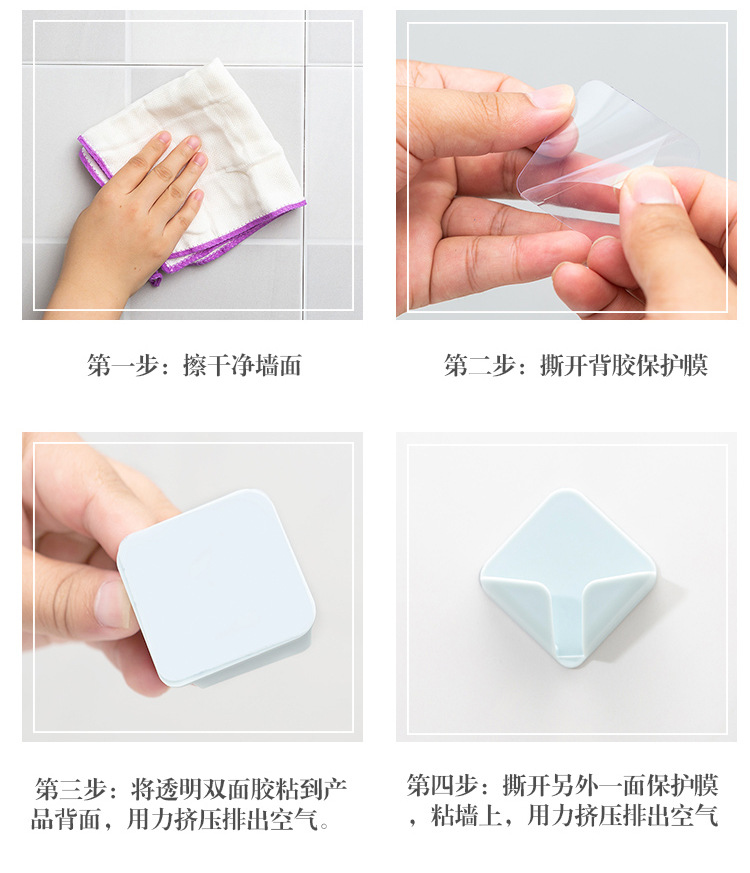 第一步：擦干净墙面

第二步：撕开背胶保护膜

第三步：将透明双面胶粘到产品背面，用力挤压排出空气。

第四步：撕开另外一面保护膜，粘墙上，用力挤压排出空气