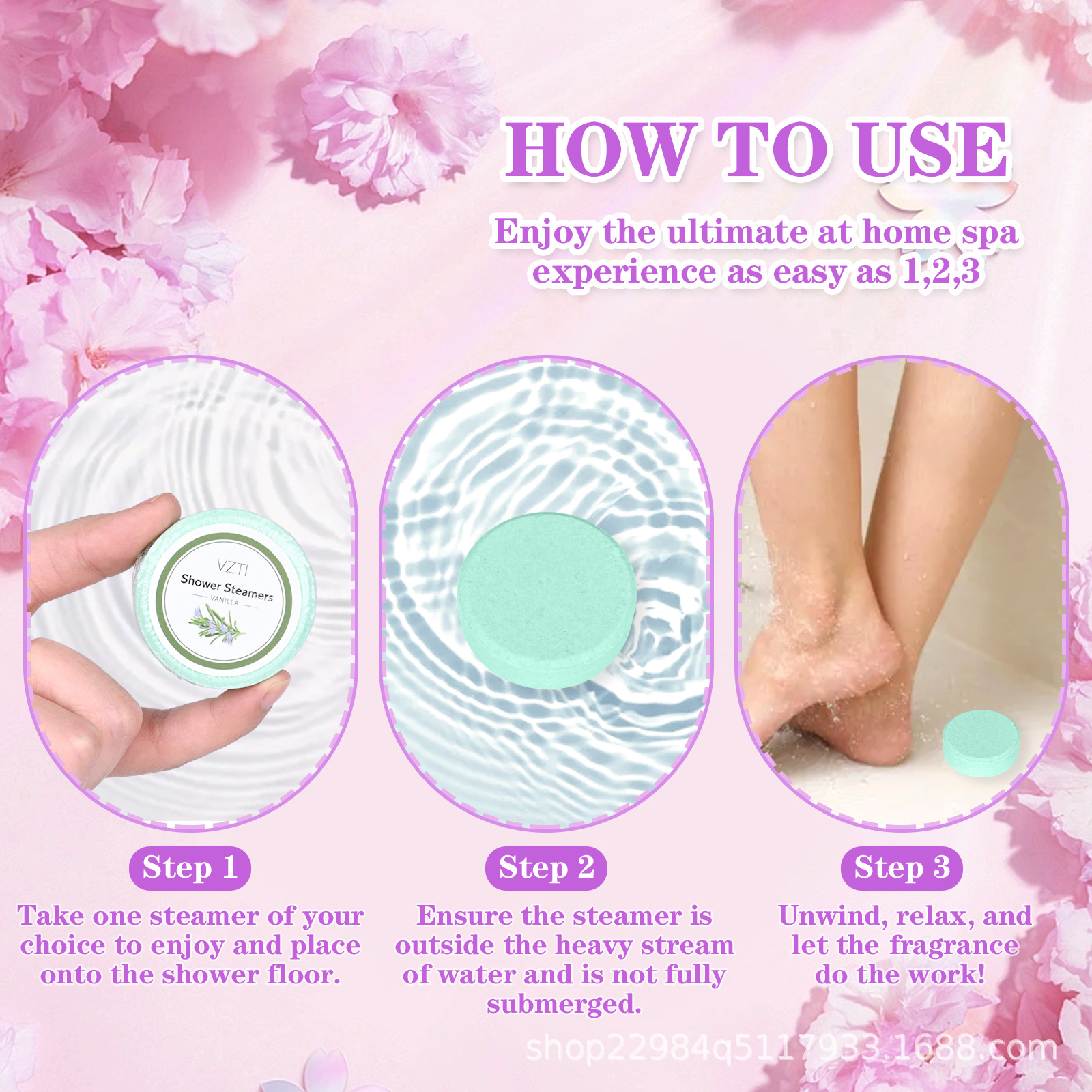 HOW TO USE

Enjoy the ultimate at home spa experience as easy as 1,2,3

VZTI
Shower Steamers
VANILLA

Step 1
Take one steamer of your choice to enjoy and place onto the shower floor.

Step 2
Ensure the steamer is outside the heavy stream of water and is not fully submerged.

Step 3
Unwind, relax, and let the fragrance do the work!

shop22984q5117933.1688.com