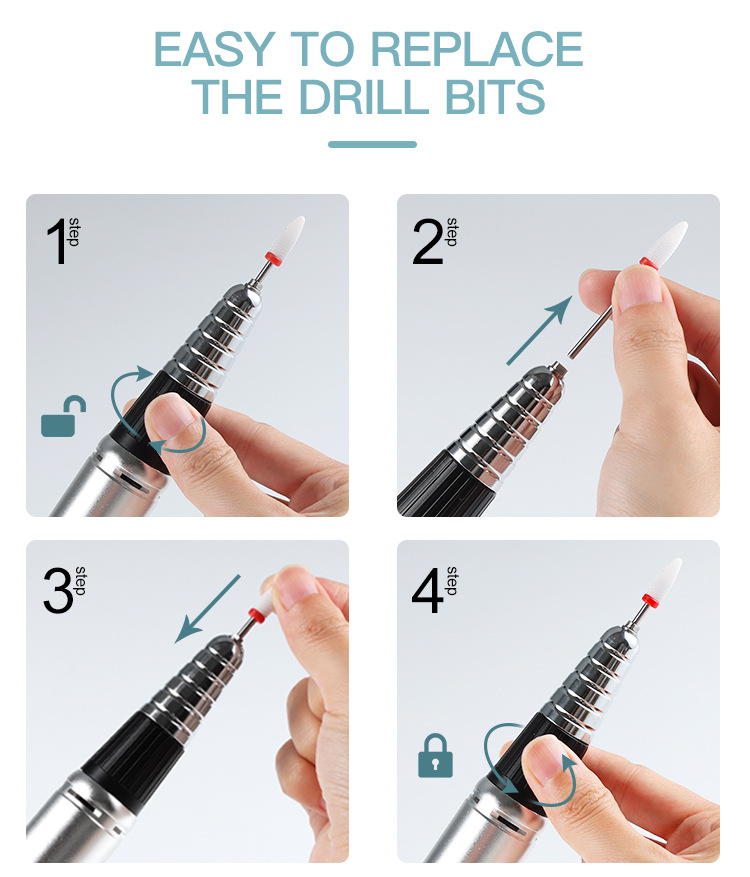 EASY TO REPLACE THE DRILL BITS

1 step

2 step

3 step

4 step