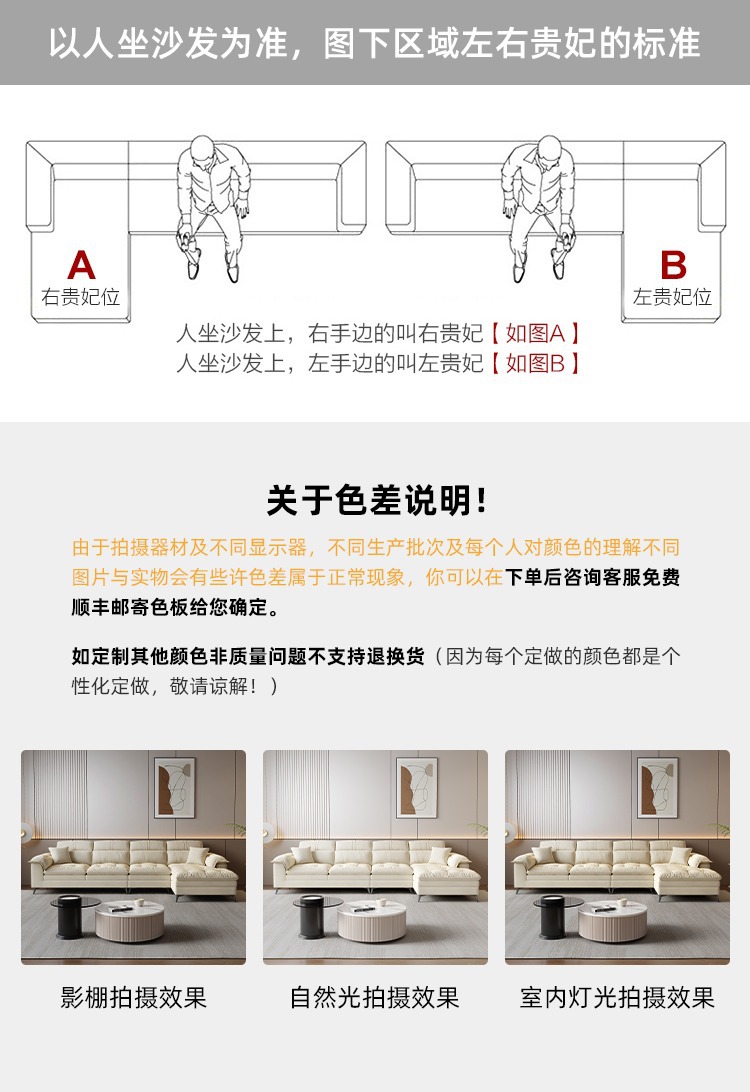 以人坐沙发为准，图下区域左右贵妃的标准

A
右贵妃位

B
左贵妃位

人坐沙发上，右手边的叫右贵妃【如图A】
人坐沙发上，左手边的叫左贵妃【如图B】

关于色差说明！

由于拍摄器材及不同显示器，不同生产批次及每个人对颜色的理解不同图片与实物会有些许色差属于正常现象，你可以在下单后咨询客服免费顺丰邮寄色板给您确定。

如定制其他颜色非质量问题不支持退换货（因为每个定做的颜色都是个性化定做，敬请谅解！）

影棚拍摄效果

自然光拍摄效果

室内灯光拍摄效果