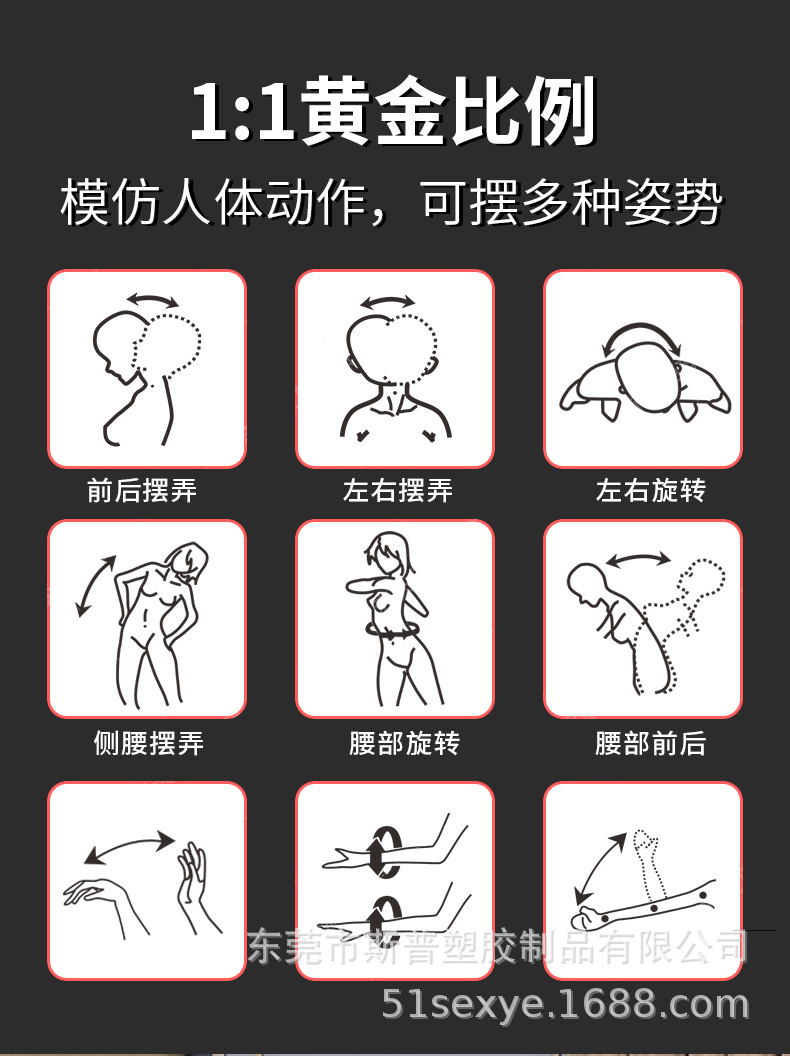 1:1黄金比例
模仿人体动作，可摆多种姿势

前后摆弄
左右摆弄
左右旋转
侧腰摆弄
腰部旋转
腰部前后

东莞市斯普塑胶制品有限公司
51sexye.1688.com