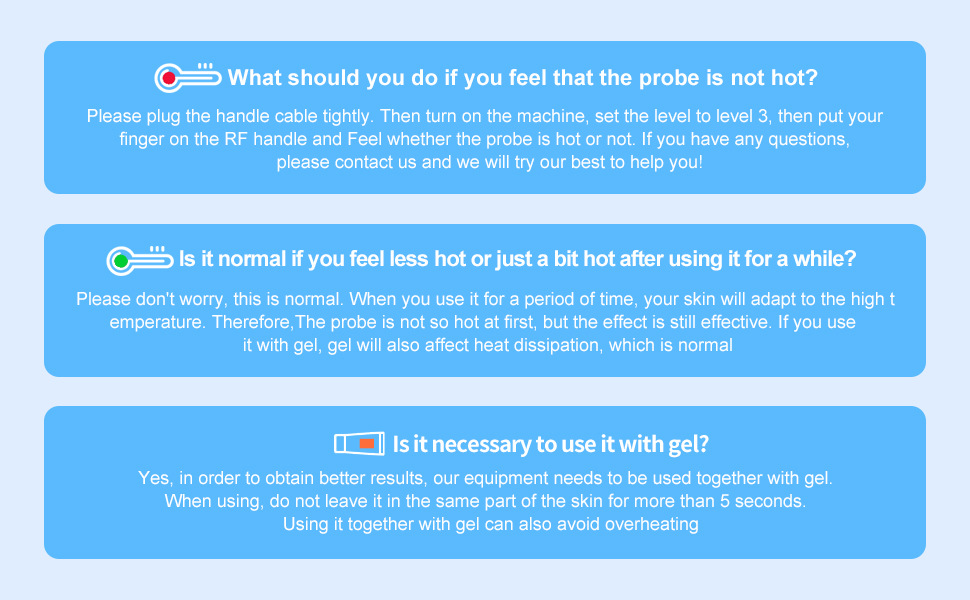 What should you do if you feel that the probe is not hot?

Please plug the handle cable tightly. Then turn on the machine, set the level to level 3, then put your finger on the RF handle and Feel whether the probe is hot or not. If you have any questions, please contact us and we will try our best to help you!

Is it normal if you feel less hot or just a bit hot after using it for a while?

Please don't worry, this is normal. When you use it for a period of time, your skin will adapt to the high t emperature. Therefore,The probe is not so hot at first, but the effect is still effective. If you use it with gel, gel will also affect heat dissipation, which is normal

Is it necessary to use it with gel?

Yes, in order to obtain better results, our equipment needs to be used together with gel. When using, do not leave it in the same part of the skin for more than 5 seconds. Using it together with gel can also avoid overheating