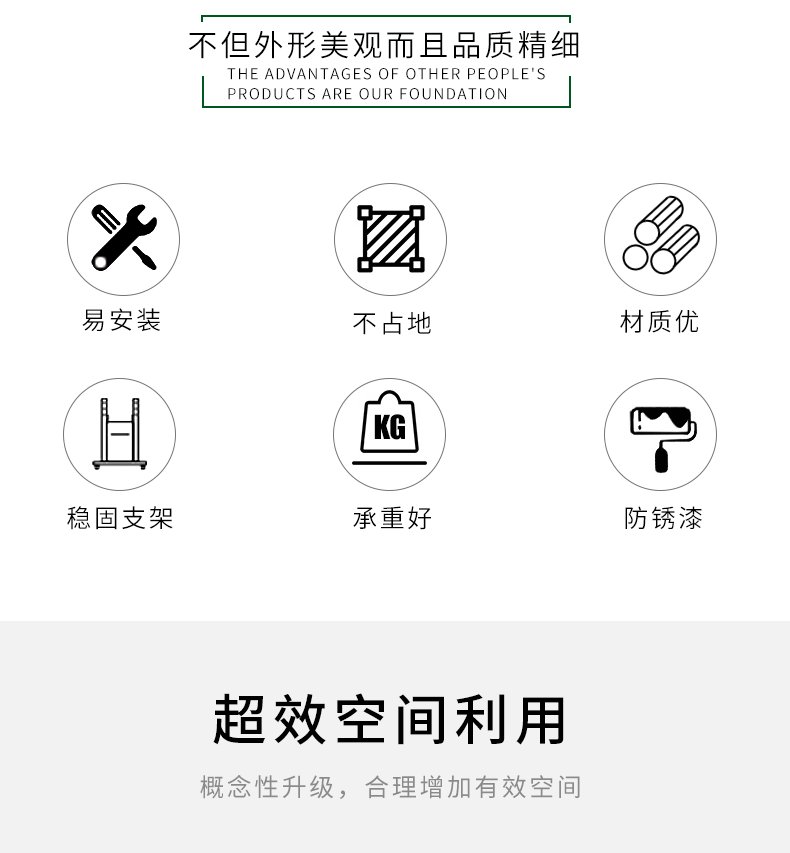 不但外形美观而且品质精细
THE ADVANTAGES OF OTHER PEOPLE'S
PRODUCTS ARE OUR FOUNDATION

易安装

不占地

材质优

稳固支架

KG

承重好

防锈漆

超效空间利用

概念性升级，合理增加有效空间