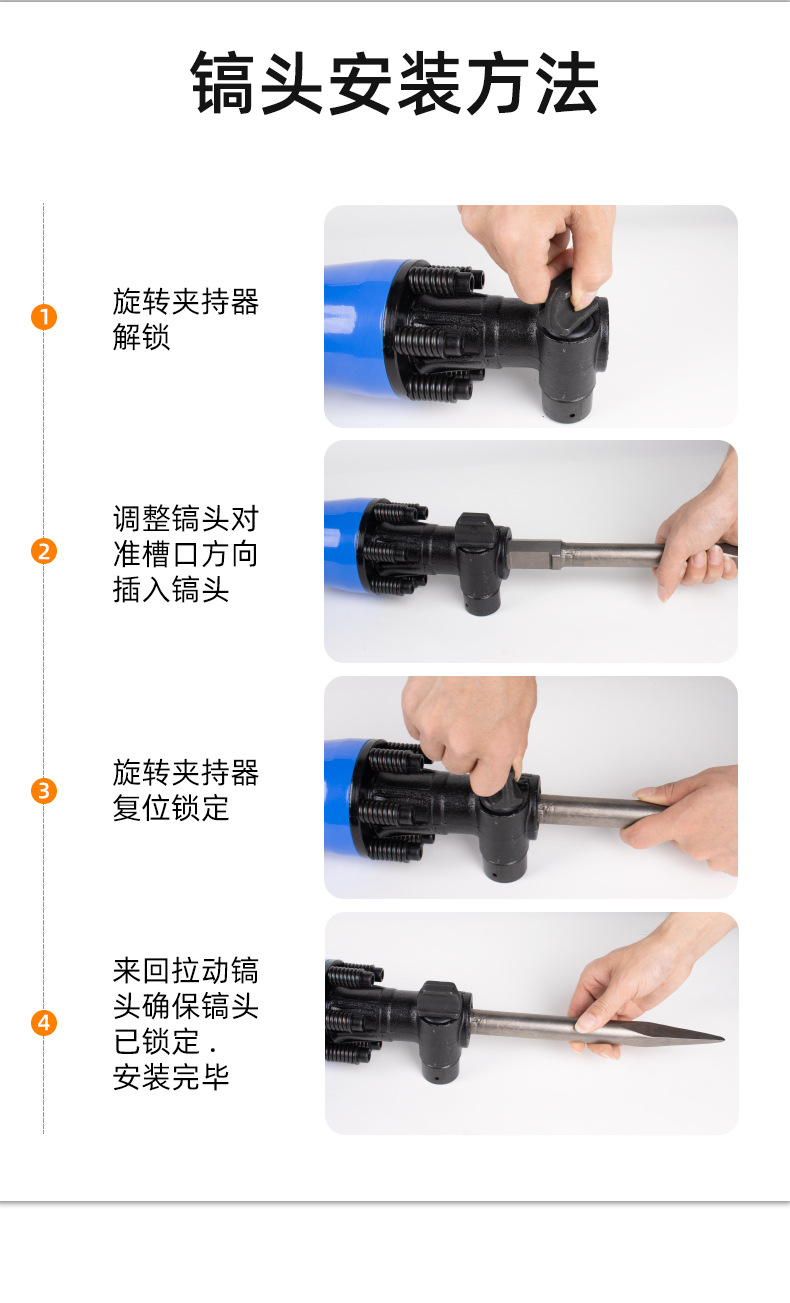 镐头安装方法

1

旋转夹持器解锁

2

调整镐头对准槽口方向插入镐头

3

旋转夹持器复位锁定

4

来回拉动镐头确保镐头已锁定．安装完毕