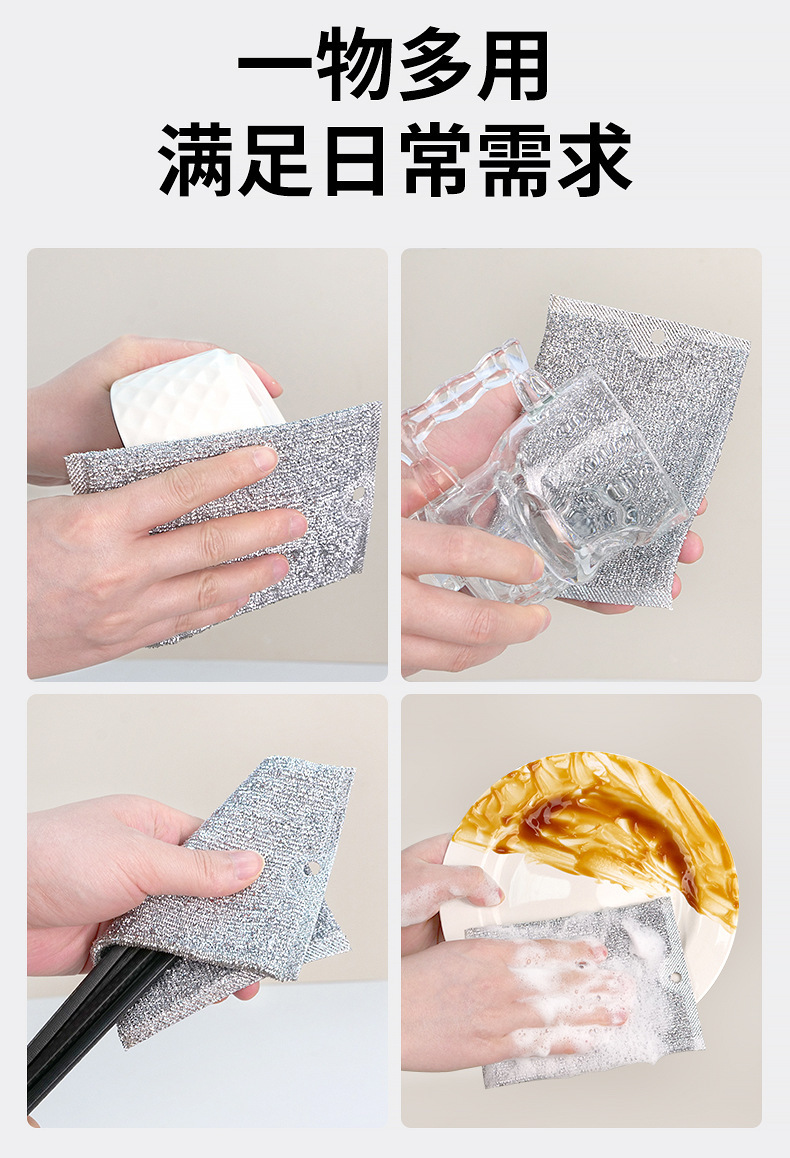 一物多用
满足日常需求