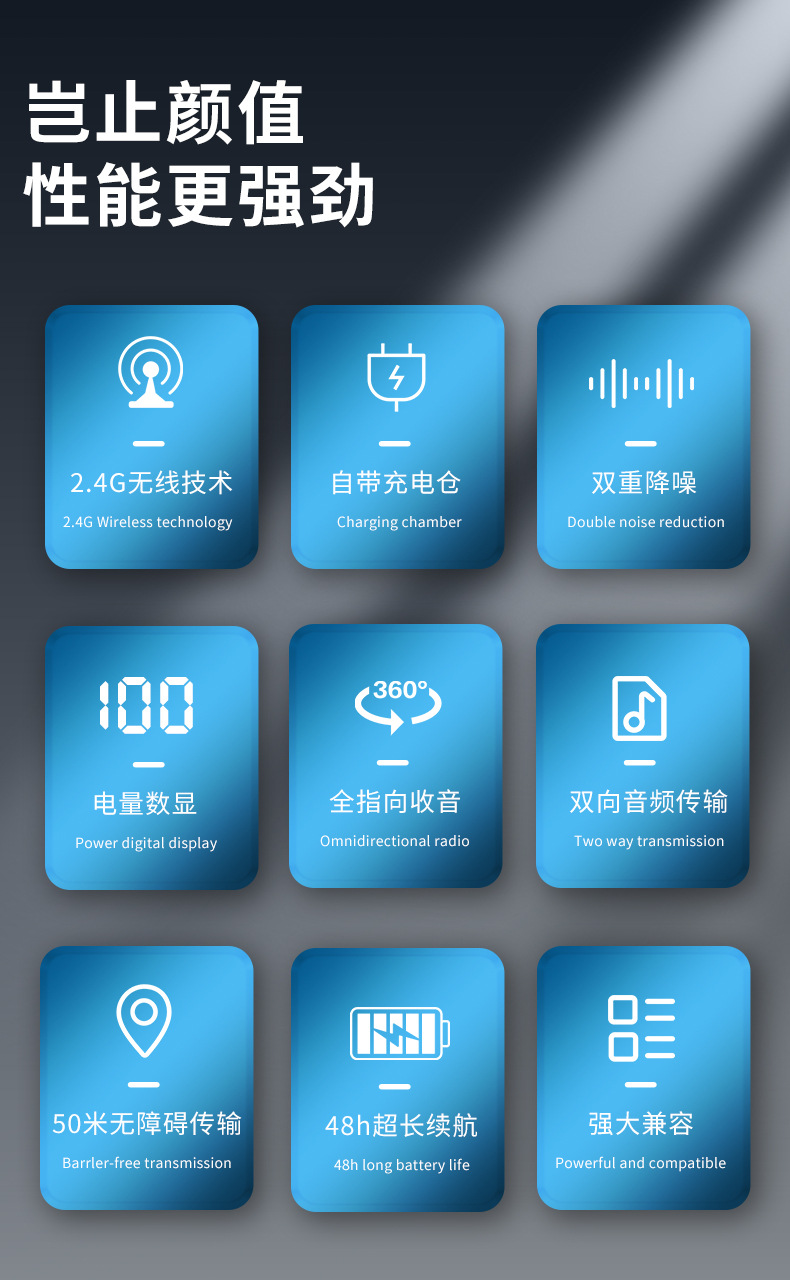 岂止颜值
性能更强劲

2.4G无线技术
2.4G Wireless technology

自带充电仓
Charging chamber

双重降噪
Double noise reduction

100

电量数显
Power digital display

360°

全指向收音
Omnidirectional radio

双向音频传输
Two way transmission

50米无障碍传输
Barrler-free transmission

48h超长续航
48h long battery life

强大兼容
Powerful and compatible