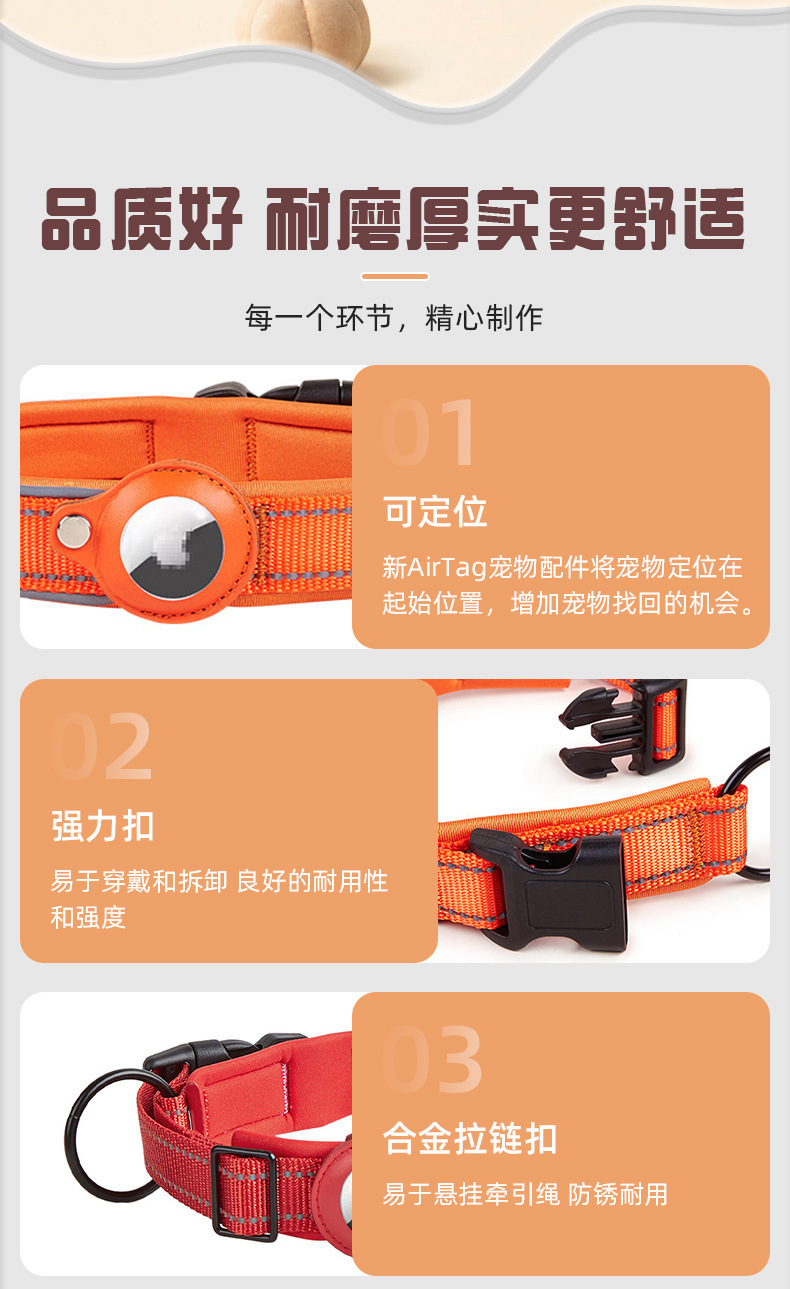 品质好 耐磨厚实更舒适

每一个环节，精心制作

01

可定位

新AirTag宠物配件将宠物定位在起始位置，增加宠物找回的机会。

02

强力扣

易于穿戴和拆卸 良好的耐用性和强度

03

合金拉链扣

易于悬挂牵引绳 防锈耐用