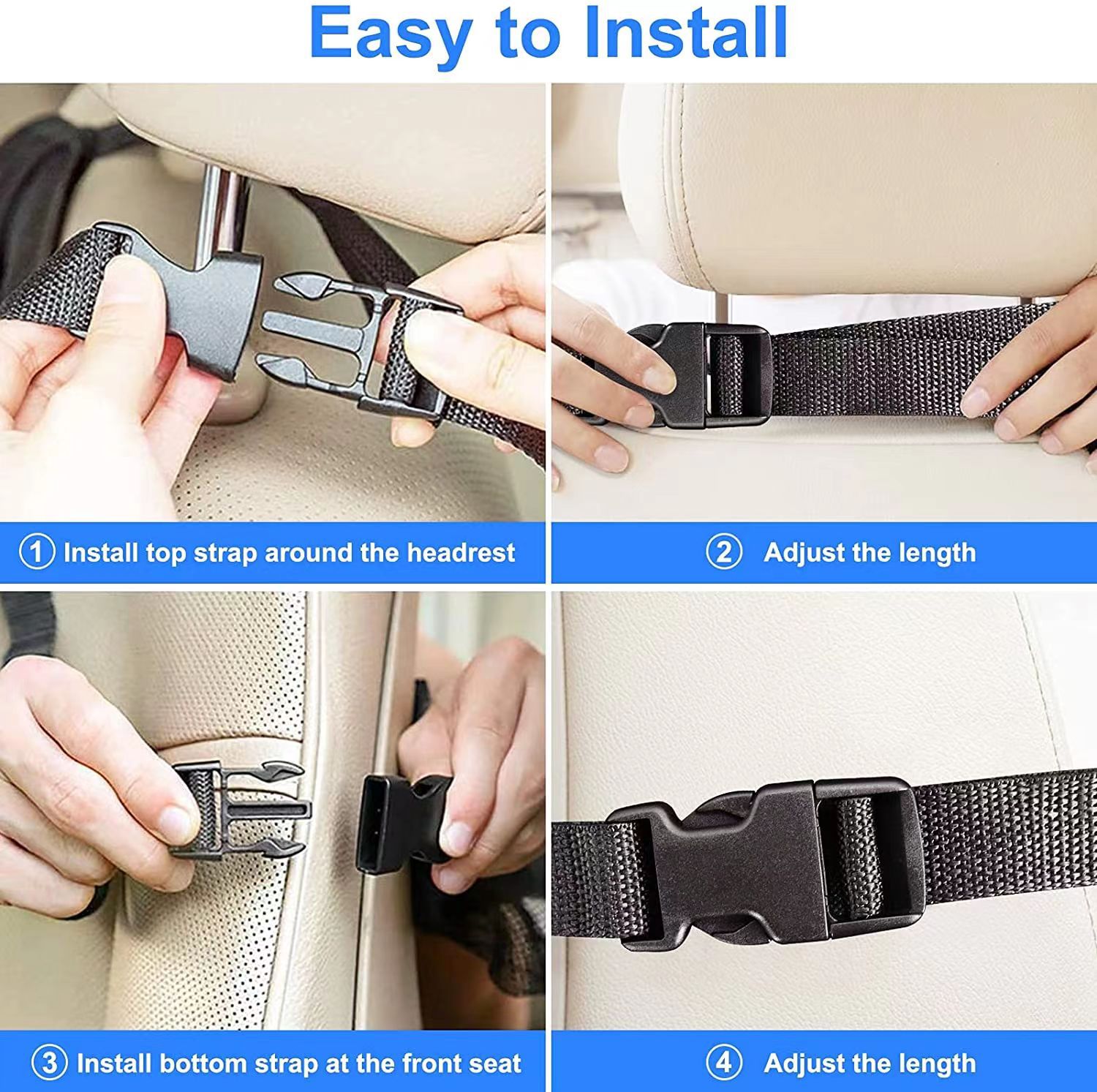 Easy to Install

① Install top strap around the headrest

② Adjust the length

③ Install bottom strap at the front seat

④ Adjust the length