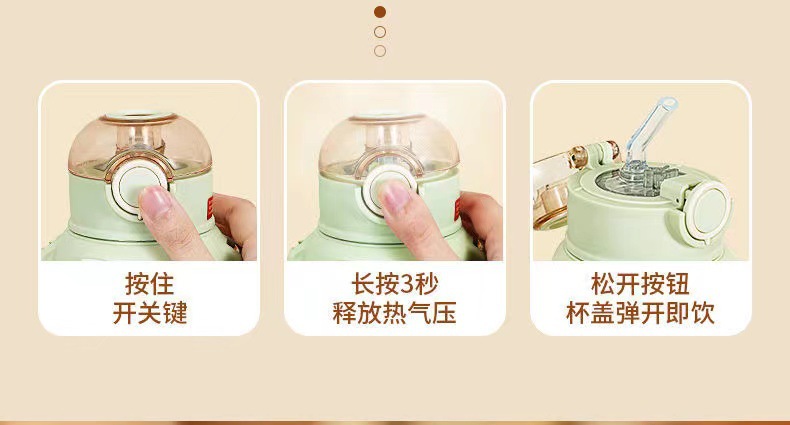 按住
开关键

长按3秒
释放热气压

松开按钮
杯盖弹开即饮