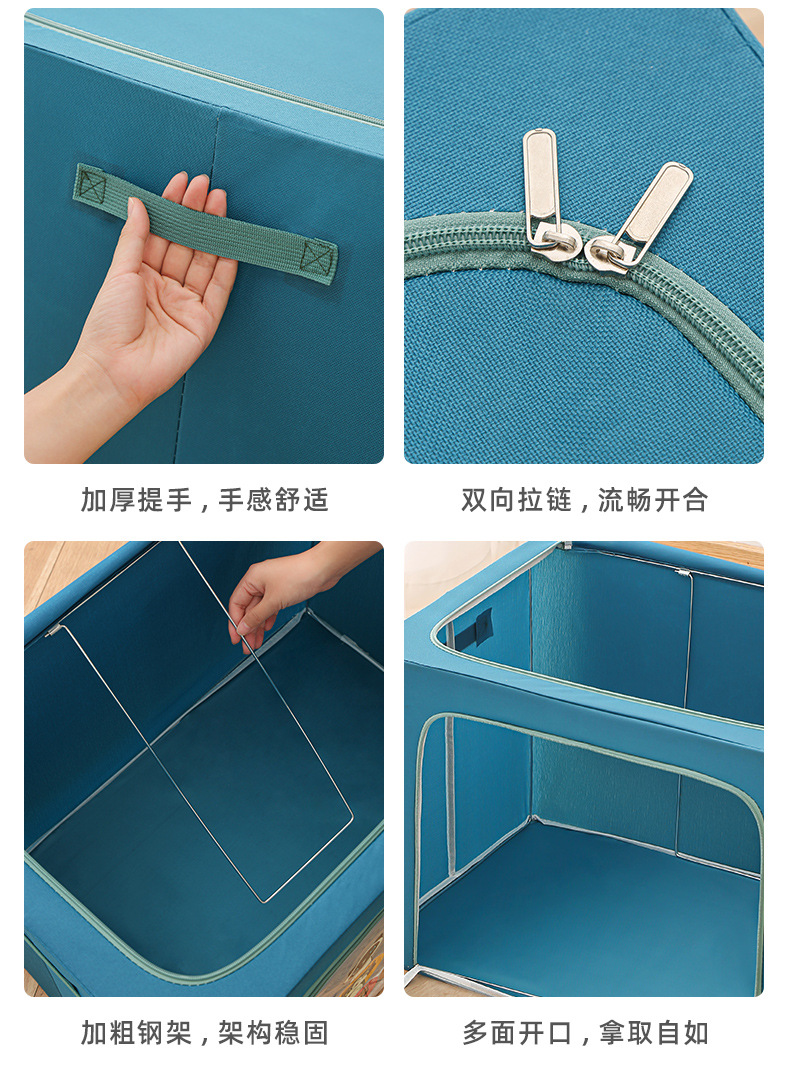 加厚提手，手感舒适

双向拉链，流畅开合

加粗钢架，架构稳固

多面开口，拿取自如