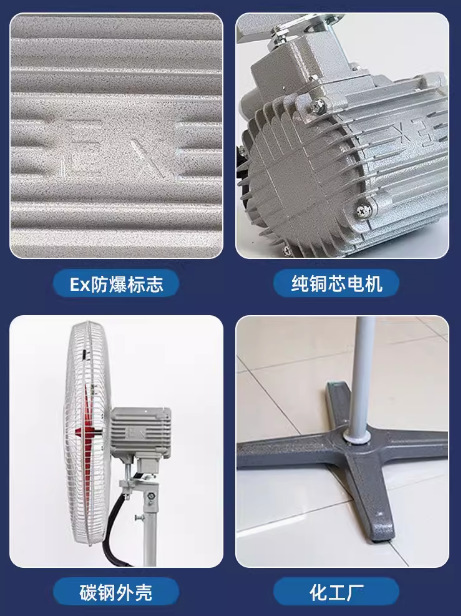 EX

EX

Ex防爆标志

纯铜芯电机

EX

碳钢外壳

化工厂