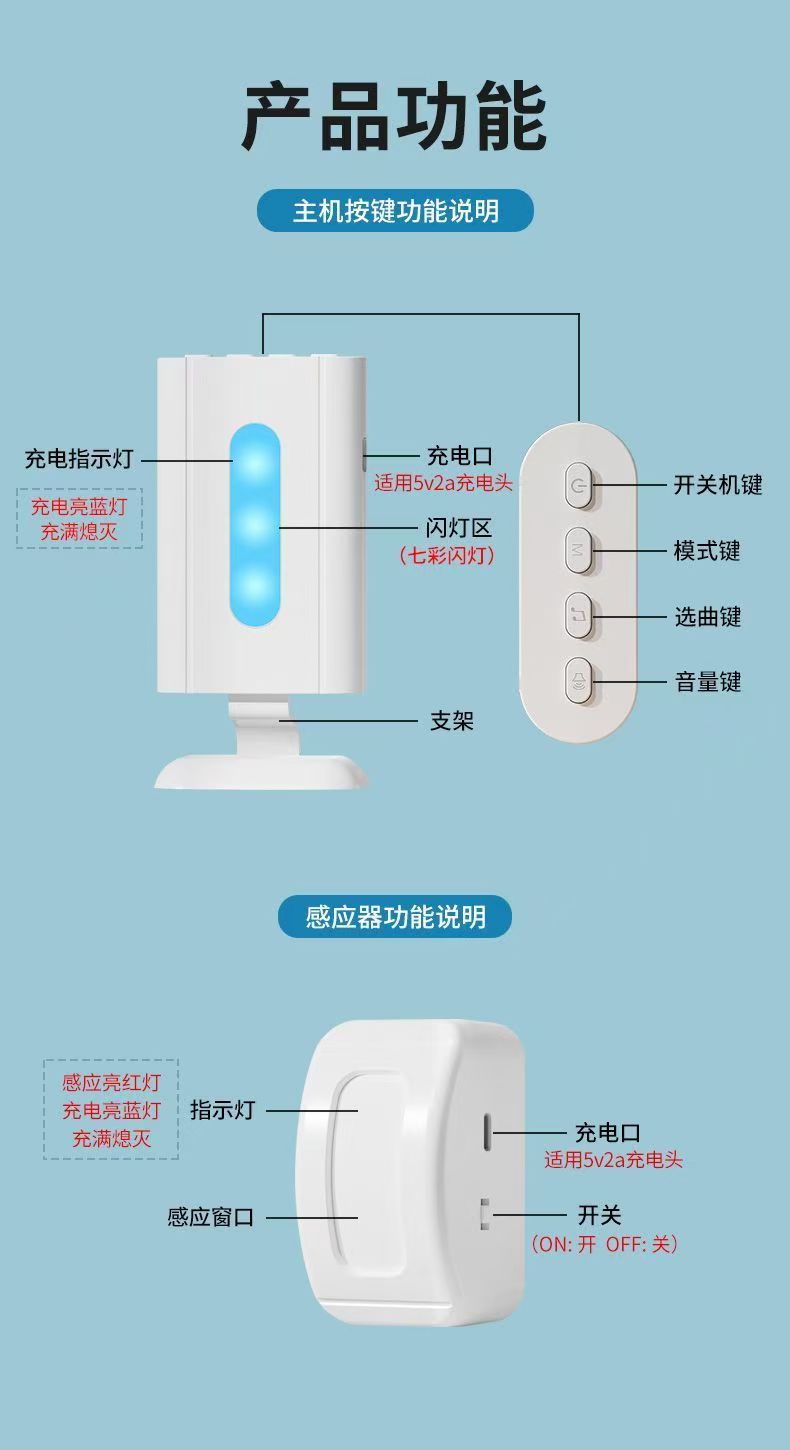 产品功能

主机按键功能说明

充电指示灯

充电亮蓝灯
充满熄灭

充电口
适用5v2a充电头

闪灯区
（七彩闪灯）

支架

开关机键

模式键

选曲键

音量键

感应器功能说明

感应亮红灯
充电亮蓝灯
充满熄灭

指示灯

感应窗口

充电口
适用5v2a充电头

开关
（ON: 开 OFF: 关）