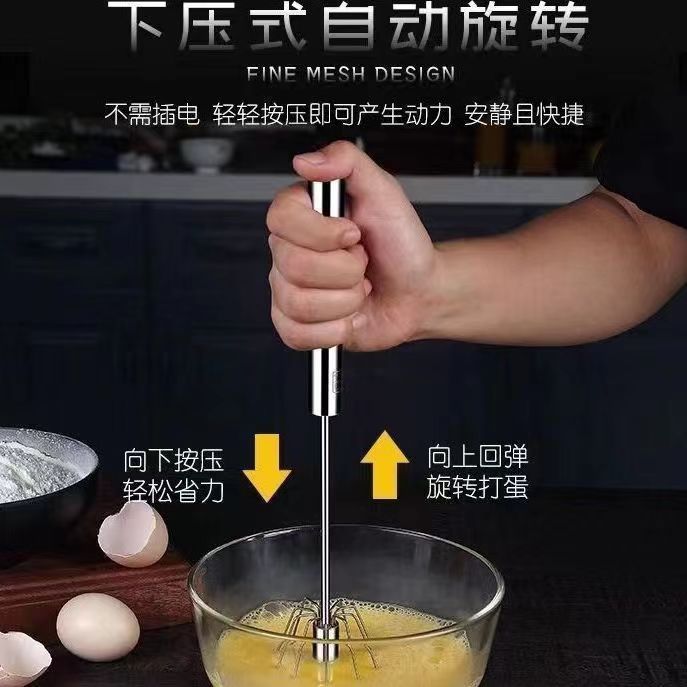 下压式自动旋转
FINE MESH DESIGN
不需插电 轻轻按压即可产生动力 安静且快捷

向下按压
轻松省力

向上回弹
旋转打蛋