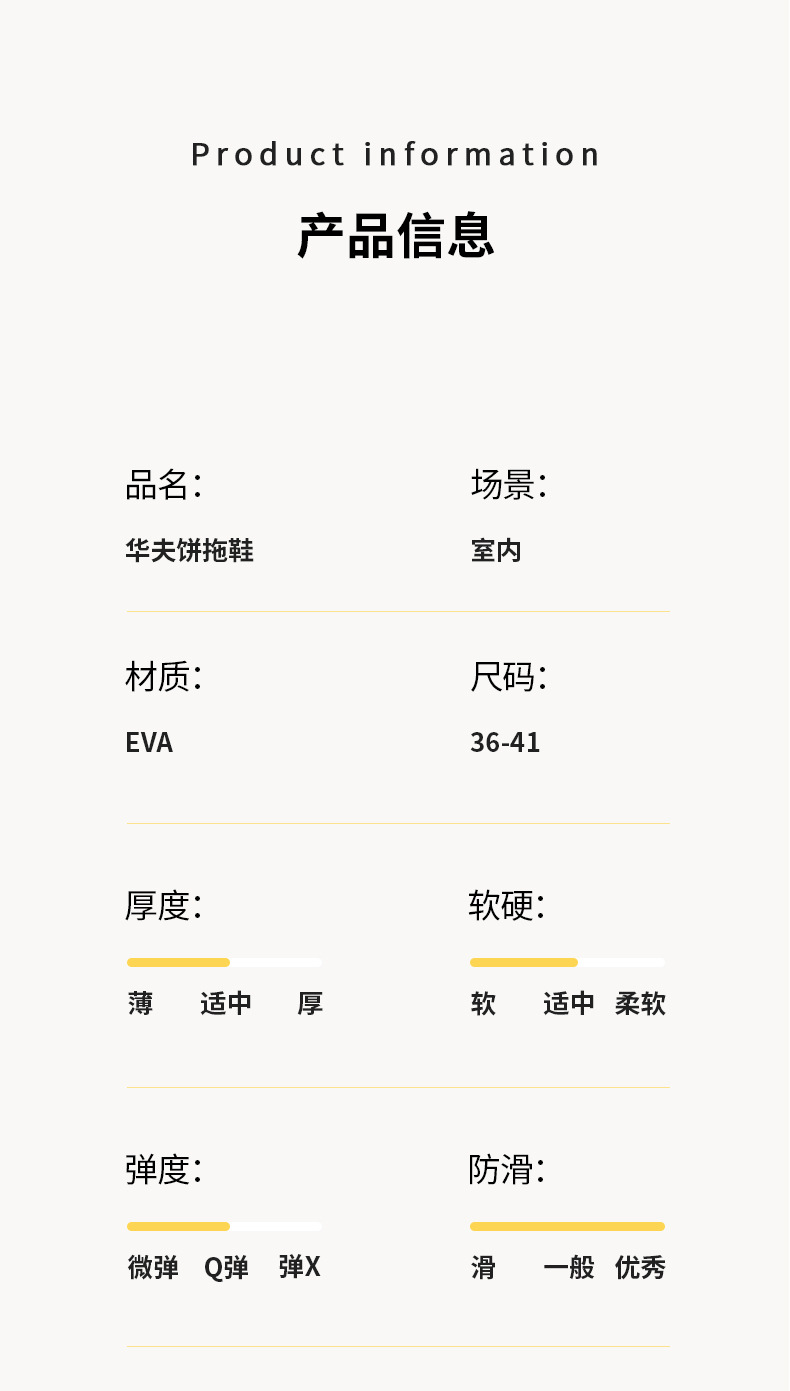 Product information

产品信息

品名:

华夫饼拖鞋

场景:

室内

材质:

EVA

尺码:

36-41

厚度:

薄 适中 厚

软硬:

软 适中 柔软

弹度:

微弹 Q弹 弹X

防滑:

滑 一般 优秀