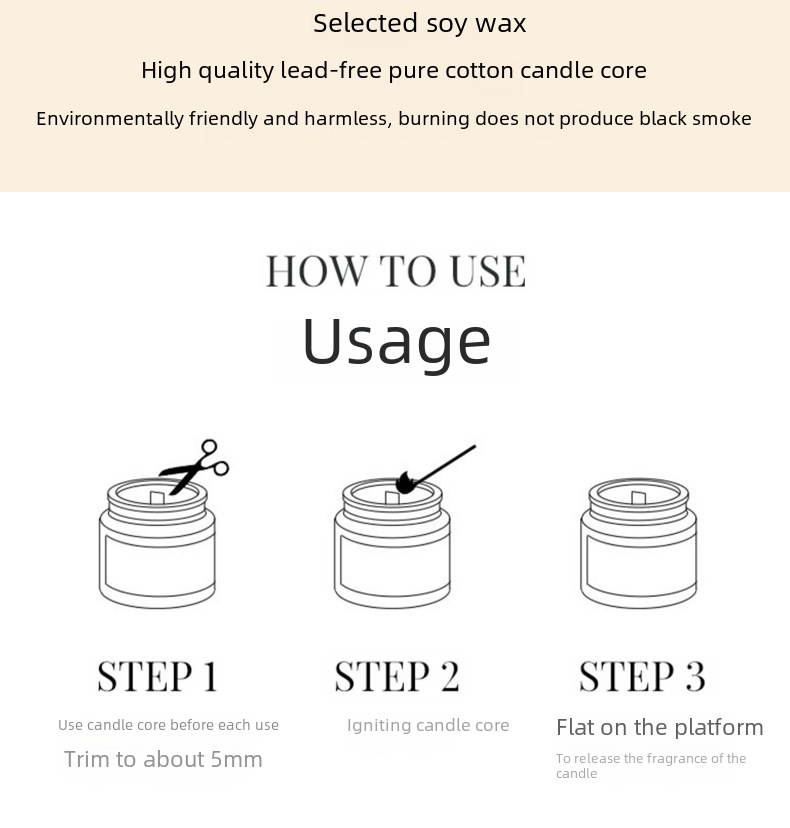 Selected soy wax

High quality lead-free pure cotton candle core

Environmentally friendly and harmless, burning does not produce black smoke

HOW TO USE

Usage

STEP 1

Use candle core before each use

Trim to about 5mm

STEP 2

Igniting candle core

STEP 3

Flat on the platform

To release the fragrance of the candle