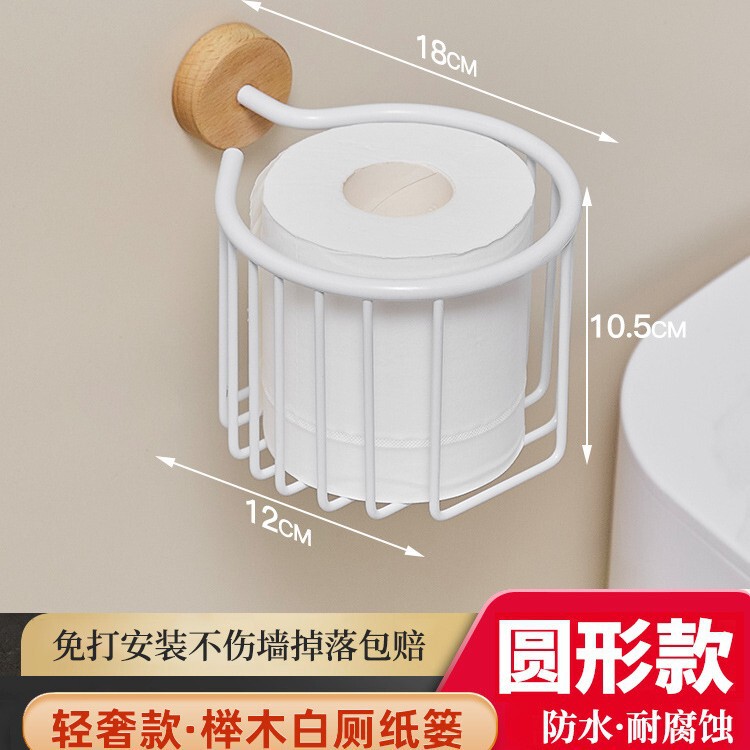 18CM

10.5CM

12CM

免打安装不伤墙掉落包赔

轻奢款·榉木白厕纸篓

圆形款

防水·耐腐蚀