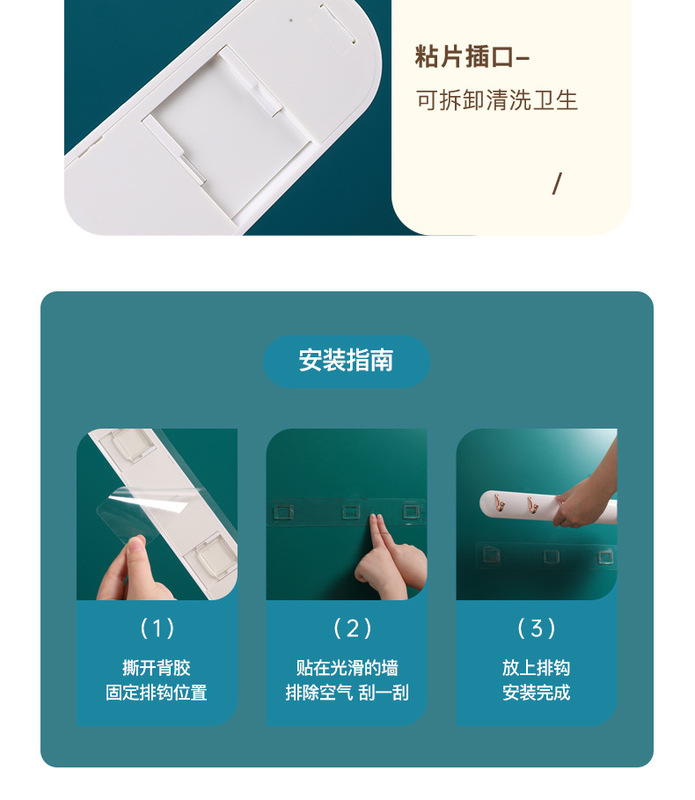 粘片插口–
可拆卸清洗卫生

/

安装指南

(1)
撕开背胶
固定排钩位置

(2)
贴在光滑的墙
排除空气 刮一刮

(3)
放上排钩
安装完成