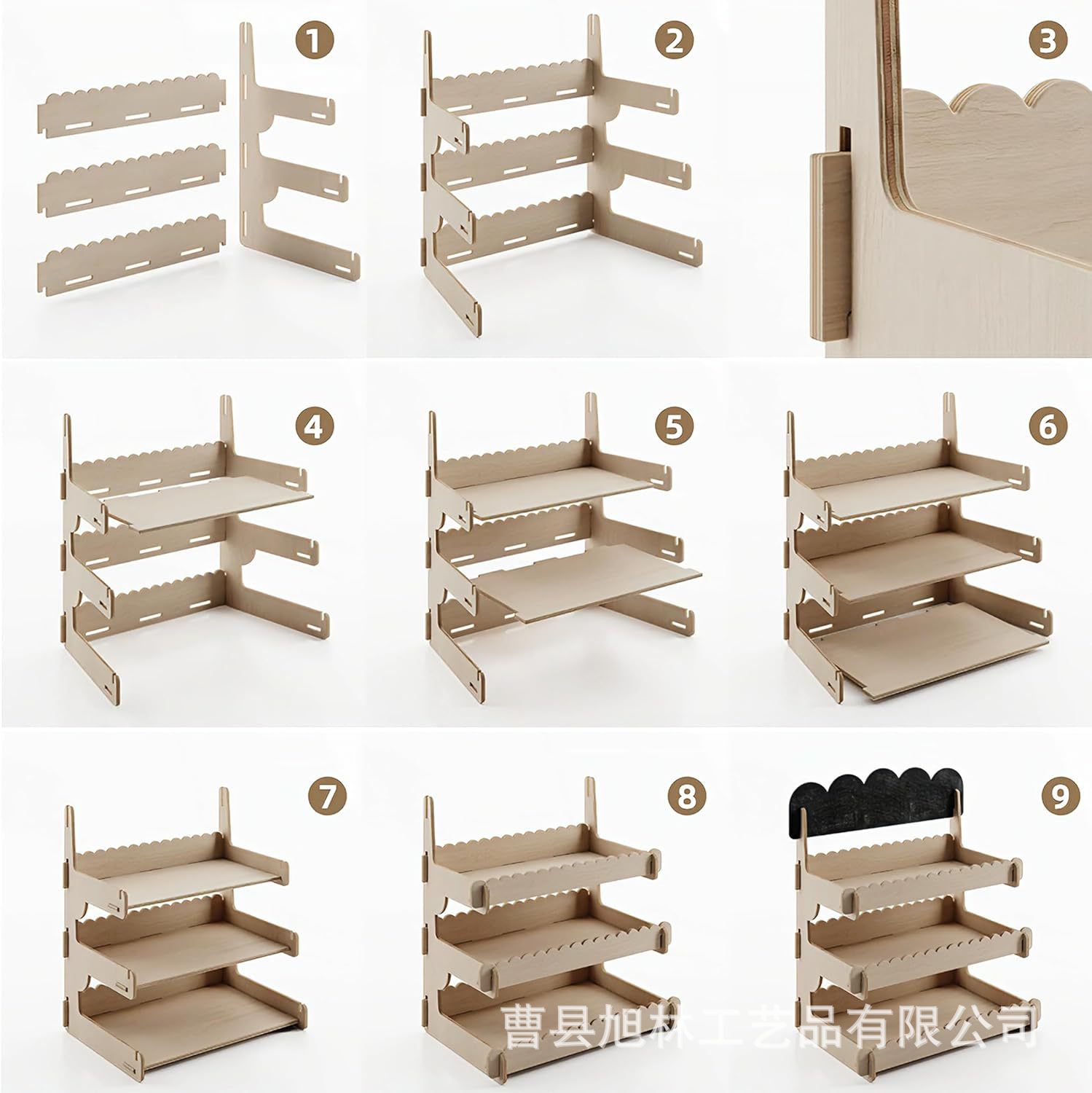 1
2
3
4
5
6
7
8
9
曹县旭林工艺品有限公司