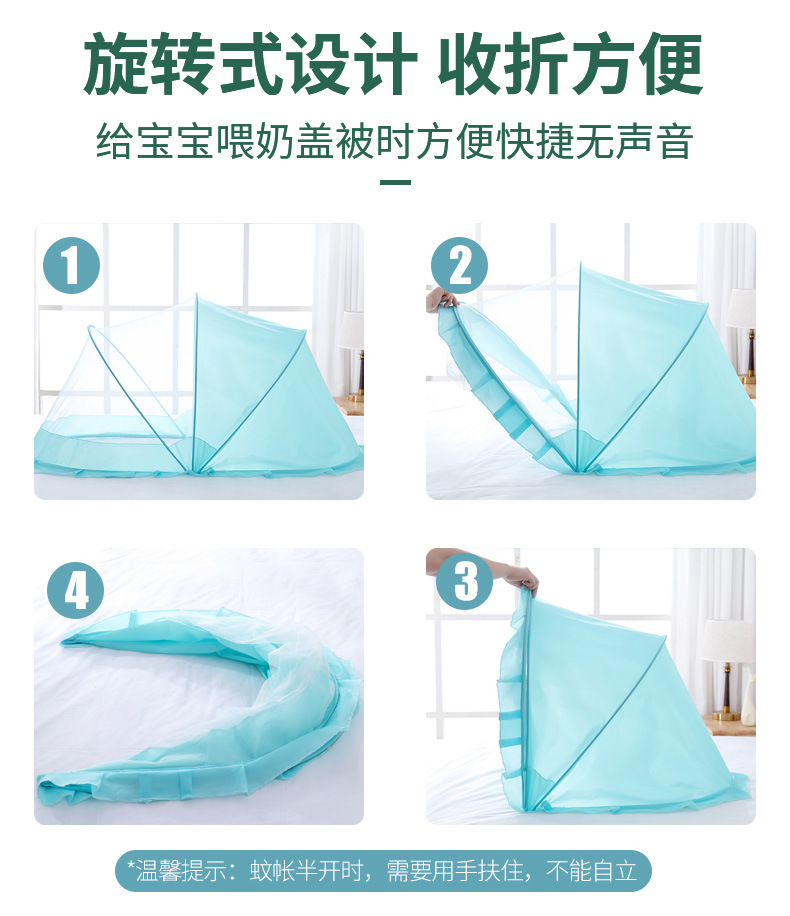 旋转式设计 收折方便

给宝宝喂奶盖被时方便快捷无声音

1

2

4

3

*温馨提示：蚊帐半开时，需要用手扶住，不能自立